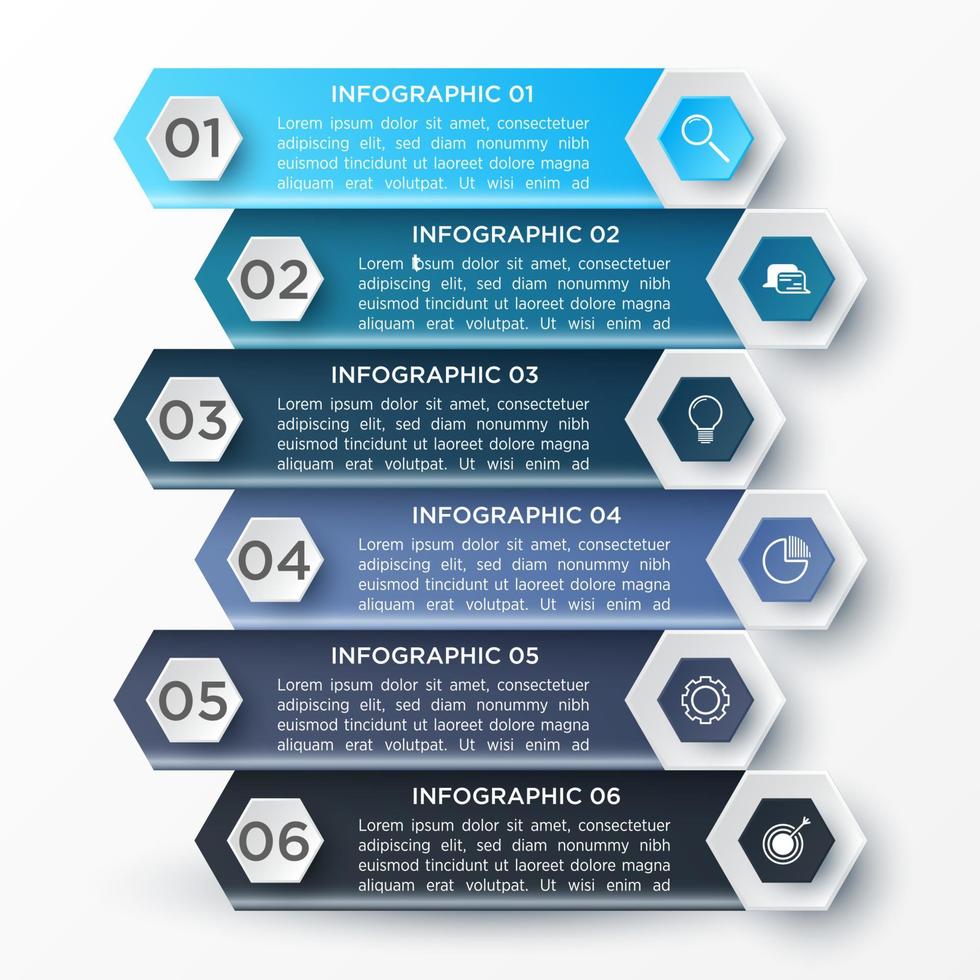 01

INFOGRAPHIC 01

Lorem ipsum dolor sit amet, consectetuer adipiscing elit, sed diam nonummy nibh euismod tincidunt ut laoreet dolore magna aliquam erat volutpat. Ut wisi enim ad

02

INFOGRAPHIC 02

Lorem ipsum dolor sit amet, consectetuer adipiscing elit, sed diam nonummy nibh euismod tincidunt ut laoreet dolore magna aliquam erat volutpat. Ut wisi enim ad

03

INFOGRAPHIC 03

Lorem ipsum dolor sit amet, consectetuer adipiscing elit, sed diam nonummy nibh euismod tincidunt ut laoreet dolore magna aliquam erat volutpat. Ut wisi enim ad

04

INFOGRAPHIC 04

Lorem ipsum dolor sit amet, consectetuer adipiscing elit, sed diam nonummy nibh euismod tincidunt ut laoreet dolore magna aliquam erat volutpat. Ut wisi enim ad

05

INFOGRAPHIC 05

Lorem ipsum dolor sit amet, consectetuer adipiscing elit, sed diam nonummy nibh euismod tincidunt ut laoreet dolore magna aliquam erat volutpat. Ut wisi enim ad

06

INFOGRAPHIC 06

Lorem ipsum dolor sit amet, consectetuer adipiscing elit, sed diam nonummy nibh euismod tincidunt ut laoreet dolore magna aliquam erat volutpat. Ut wisi enim ad