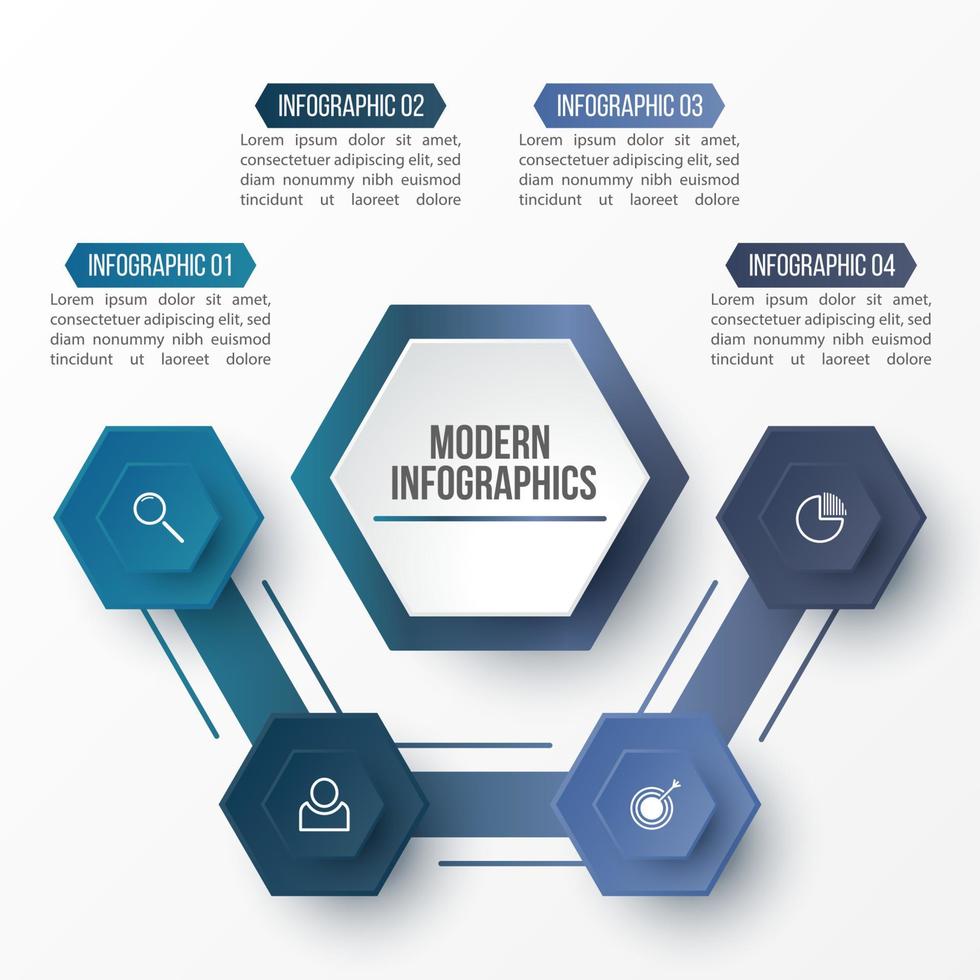 INFOGRAPHIC 02
Lorem ipsum dolor sit amet, consectetuer adipiscing elit, sed diam nonummy nibh euismod tincidunt ut laoreet dolore

INFOGRAPHIC 03
Lorem ipsum dolor sit amet, consectetuer adipiscing elit, sed diam nonummy nibh euismod tincidunt ut laoreet dolore

INFOGRAPHIC 01
Lorem ipsum dolor sit amet, consectetuer adipiscing elit, sed diam nonummy nibh euismod tincidunt ut laoreet dolore

INFOGRAPHIC 04
Lorem ipsum dolor sit amet, consectetuer adipiscing elit, sed diam nonummy nibh euismod tincidunt ut laoreet dolore

MODERN INFOGRAPHICS