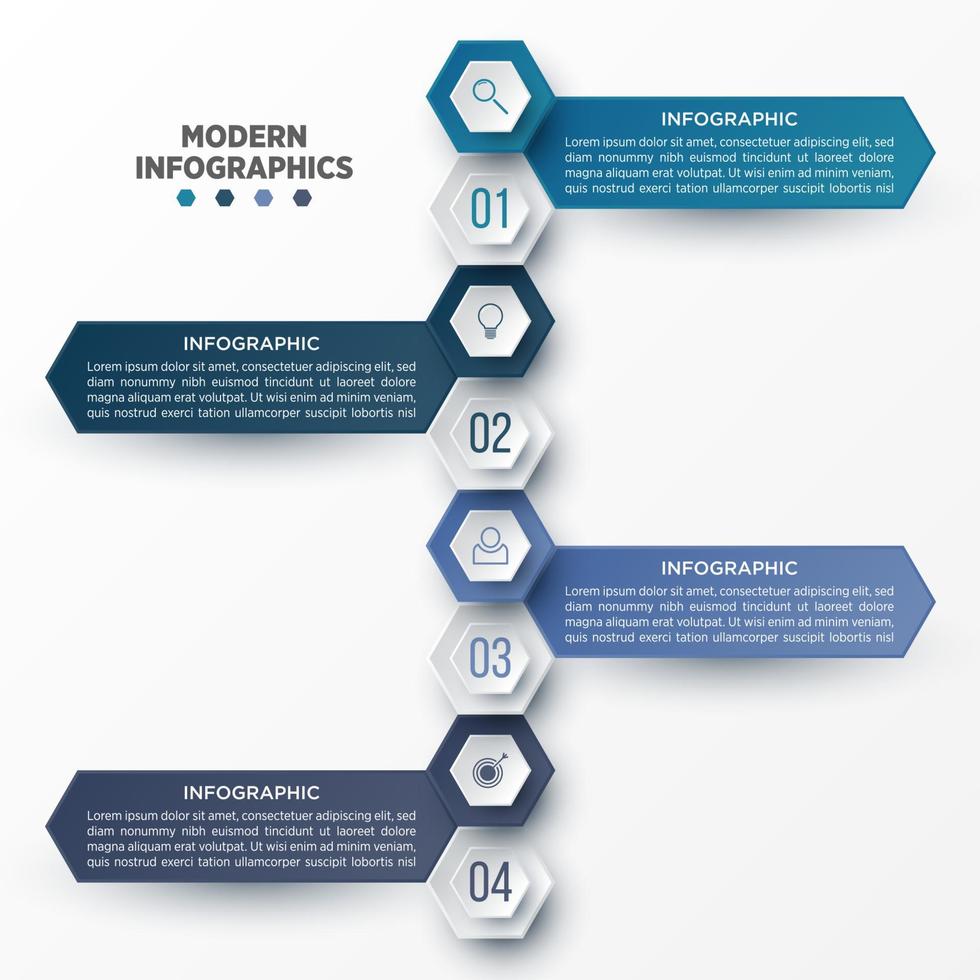 MODERN INFOGRAPHICS

INFOGRAPHIC
Lorem ipsum dolor sit amet, consectetuer adipiscing elit, sed diam nonummy nibh euismod tincidunt ut laoreet dolore magna aliquam erat volutpat. Ut wisi enim ad minim veniam, quis nostrud exerci tation ullamcorper suscipit lobortis nisl

01

INFOGRAPHIC
Lorem ipsum dolor sit amet, consectetuer adipiscing elit, sed diam nonummy nibh euismod tincidunt ut laoreet dolore magna aliquam erat volutpat. Ut wisi enim ad minim veniam, quis nostrud exerci tation ullamcorper suscipit lobortis nisl

02

INFOGRAPHIC
Lorem ipsum dolor sit amet, consectetuer adipiscing elit, sed diam nonummy nibh euismod tincidunt ut laoreet dolore magna aliquam erat volutpat. Ut wisi enim ad minim veniam, quis nostrud exerci tation ullamcorper suscipit lobortis nisl

03

INFOGRAPHIC
Lorem ipsum dolor sit amet, consectetuer adipiscing elit, sed diam nonummy nibh euismod tincidunt ut laoreet dolore magna aliquam erat volutpat. Ut wisi enim ad minim veniam, quis nostrud exerci tation ullamcorper suscipit lobortis nisl

04