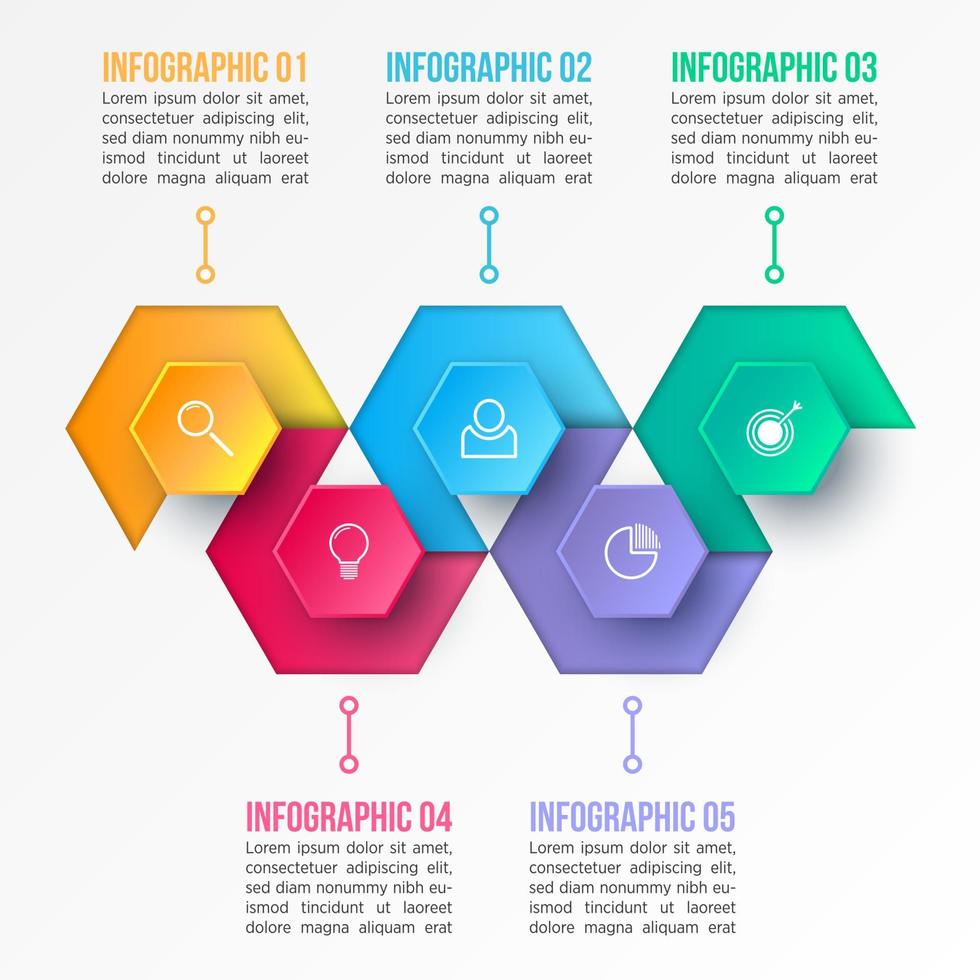 INFOGRAPHIC 01
Lorem ipsum dolor sit amet, consectetuer adipiscing elit, sed diam nonummy nibh euismod tincidunt ut laoreet dolore magna aliquam erat

INFOGRAPHIC 02
Lorem ipsum dolor sit amet, consectetuer adipiscing elit, sed diam nonummy nibh euismod tincidunt ut laoreet dolore magna aliquam erat

INFOGRAPHIC 03
Lorem ipsum dolor sit amet, consectetuer adipiscing elit, sed diam nonummy nibh euismod tincidunt ut laoreet dolore magna aliquam erat

INFOGRAPHIC 04
Lorem ipsum dolor sit amet, consectetuer adipiscing elit, sed diam nonummy nibh euismod tincidunt ut laoreet dolore magna aliquam erat

INFOGRAPHIC 05
Lorem ipsum dolor sit amet, consectetuer adipiscing elit, sed diam nonummy nibh euismod tincidunt ut laoreet dolore magna aliquam erat