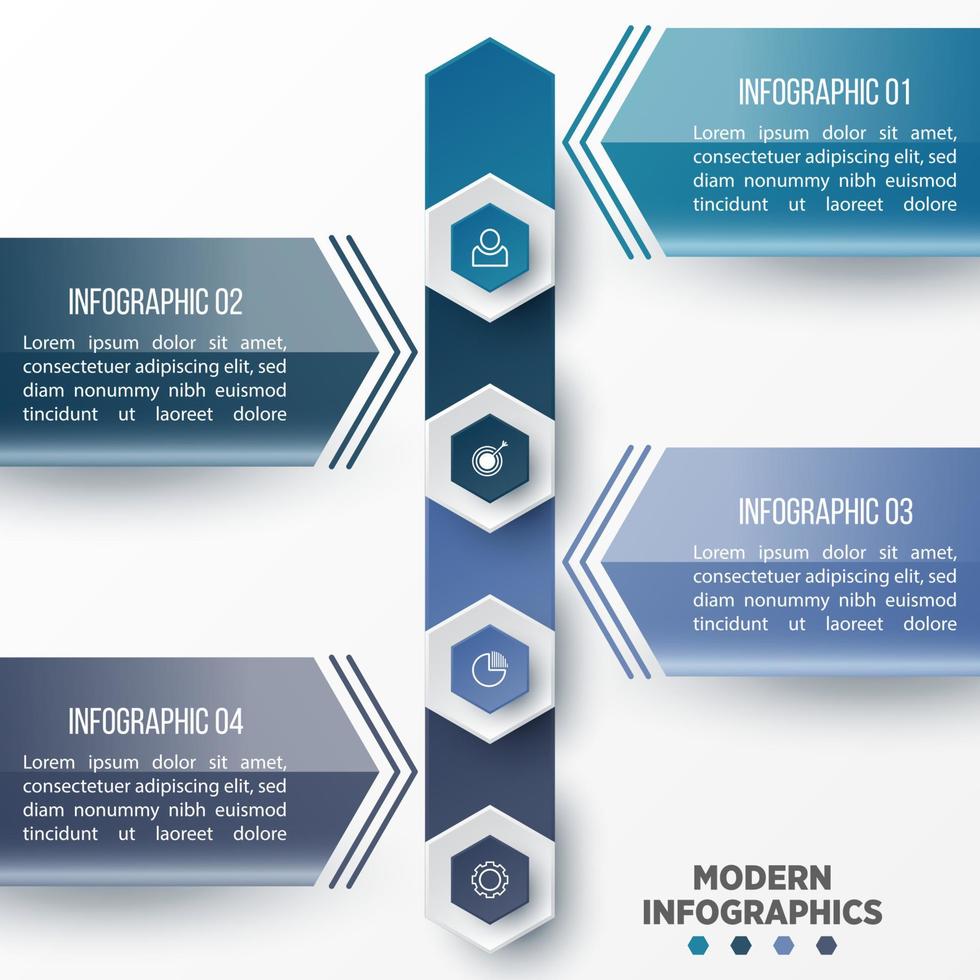 INFOGRAPHIC 01
Lorem ipsum dolor sit amet, consectetuer adipiscing elit, sed diam nonummy nibh euismod tincidunt ut laoreet dolore

INFOGRAPHIC 02
Lorem ipsum dolor sit amet, consectetuer adipiscing elit, sed diam nonummy nibh euismod tincidunt ut laoreet dolore

INFOGRAPHIC 03
Lorem ipsum dolor sit amet, consectetuer adipiscing elit, sed diam nonummy nibh euismod tincidunt ut laoreet dolore

INFOGRAPHIC 04
Lorem ipsum dolor sit amet, consectetuer adipiscing elit, sed diam nonummy nibh euismod tincidunt ut laoreet dolore

MODERN
INFOGRAPHICS