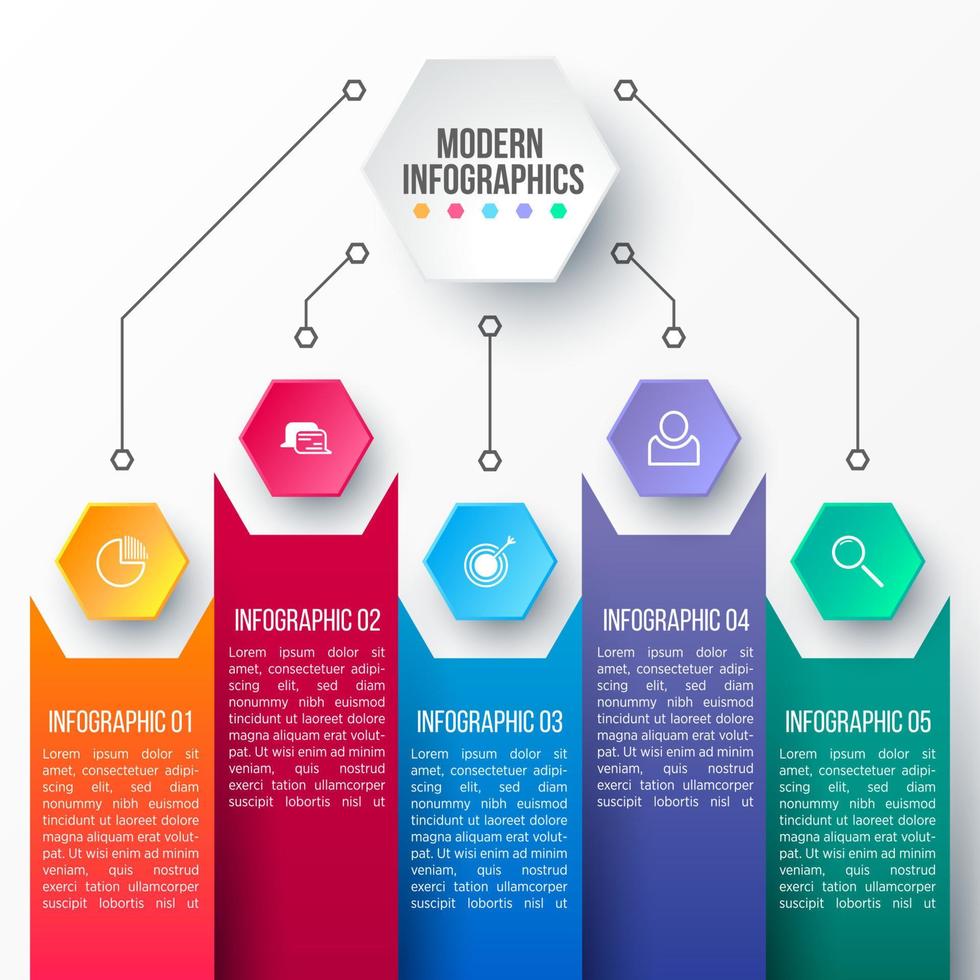 MODERN INFOGRAPHICS

INFOGRAPHIC 01

Lorem ipsum dolor sit amet, consectetuer adipiscing elit, sed diam nonummy nibh euismod tincidunt ut laoreet dolore magna aliquam erat volutpat. Ut wisi enim ad minim veniam, quis nostrud exerci tation ullamcorper suscipit lobortis nisl ut

INFOGRAPHIC 02

Lorem ipsum dolor sit amet, consectetuer adipiscing elit, sed diam nonummy nibh euismod tincidunt ut laoreet dolore magna aliquam erat volutpat. Ut wisi enim ad minim veniam, quis nostrud exerci tation ullamcorper suscipit lobortis nisl ut

INFOGRAPHIC 03

Lorem ipsum dolor sit amet, consectetuer adipiscing elit, sed diam nonummy nibh euismod tincidunt ut laoreet dolore magna aliquam erat volutpat. Ut wisi enim ad minim veniam, quis nostrud exerci tation ullamcorper suscipit lobortis nisl ut

INFOGRAPHIC 04

Lorem ipsum dolor sit amet, consectetuer adipiscing elit, sed diam nonummy nibh euismod tincidunt ut laoreet dolore magna aliquam erat volutpat. Ut wisi enim ad minim veniam, quis nostrud exerci tation ullamcorper suscipit lobortis nisl ut

INFOGRAPHIC 05

Lorem ipsum dolor sit amet, consectetuer adipiscing elit, sed diam nonummy nibh euismod tincidunt ut laoreet dolore magna aliquam erat volutpat. Ut wisi enim ad minim veniam, quis nostrud exerci tation ullamcorper suscipit lobortis nisl ut