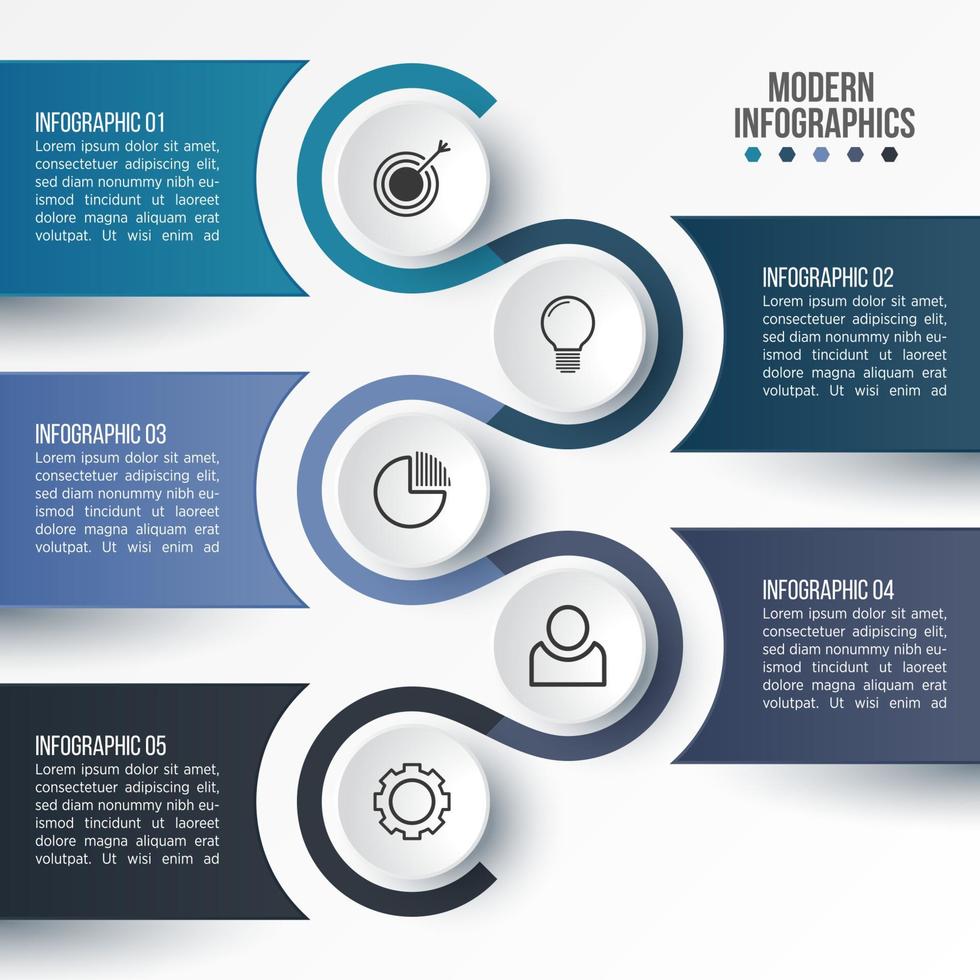 MODERN INFOGRAPHICS

INFOGRAPHIC 01
Lorem ipsum dolor sit amet, consectetuer adipiscing elit, sed diam nonummy nibh euismod tincidunt ut laoreet dolore magna aliquam erat volutpat. Ut wisi enim ad

INFOGRAPHIC 02
Lorem ipsum dolor sit amet, consectetuer adipiscing elit, sed diam nonummy nibh euismod tincidunt ut laoreet dolore magna aliquam erat volutpat. Ut wisi enim ad

INFOGRAPHIC 03
Lorem ipsum dolor sit amet, consectetuer adipiscing elit, sed diam nonummy nibh euismod tincidunt ut laoreet dolore magna aliquam erat volutpat. Ut wisi enim ad

INFOGRAPHIC 04
Lorem ipsum dolor sit amet, consectetuer adipiscing elit, sed diam nonummy nibh euismod tincidunt ut laoreet dolore magna aliquam erat volutpat. Ut wisi enim ad

INFOGRAPHIC 05
Lorem ipsum dolor sit amet, consectetuer adipiscing elit, sed diam nonummy nibh euismod tincidunt ut laoreet dolore magna aliquam erat volutpat. Ut wisi enim ad