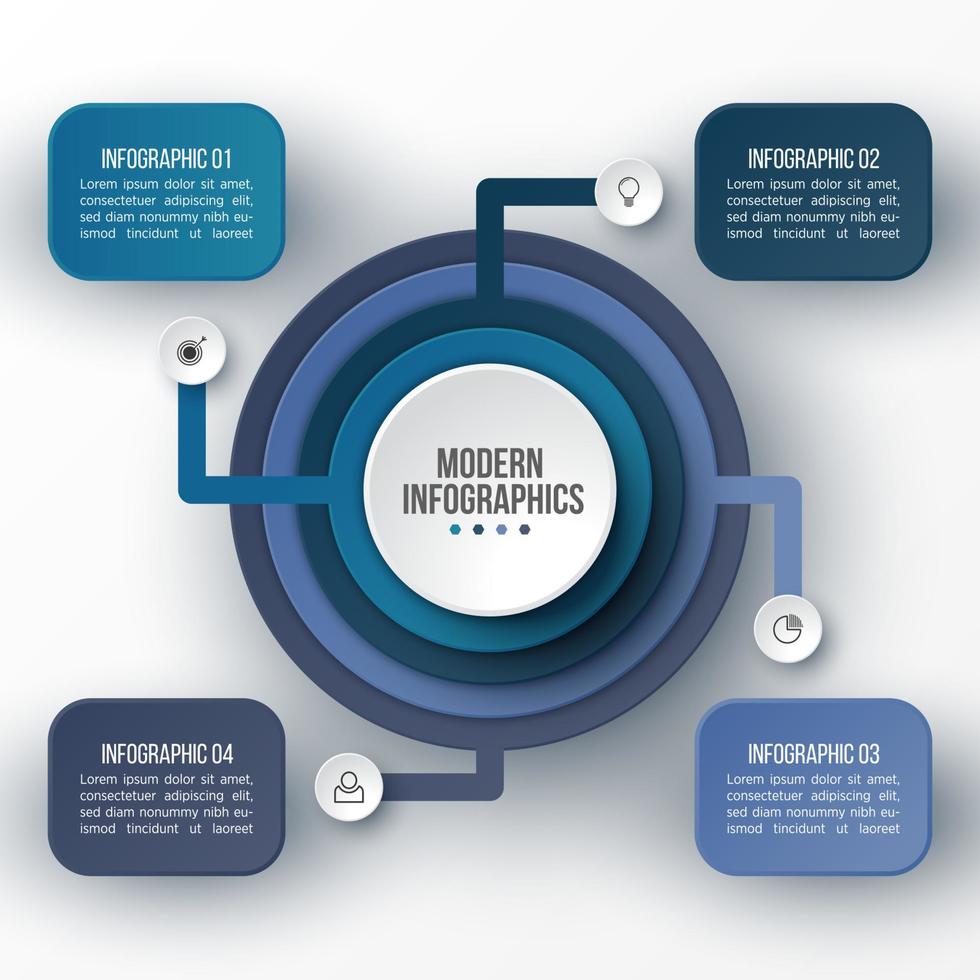 INFOGRAPHIC 01
Lorem ipsum dolor sit amet, consectetuer adipiscing elit, sed diam nonummy nibh euismod tincidunt ut laoreet

INFOGRAPHIC 02
Lorem ipsum dolor sit amet, consectetuer adipiscing elit, sed diam nonummy nibh euismod tincidunt ut laoreet

MODERN INFOGRAPHICS

INFOGRAPHIC 04
Lorem ipsum dolor sit amet, consectetuer adipiscing elit, sed diam nonummy nibh euismod tincidunt ut laoreet

INFOGRAPHIC 03
Lorem ipsum dolor sit amet, consectetuer adipiscing elit, sed diam nonummy nibh euismod tincidunt ut laoreet