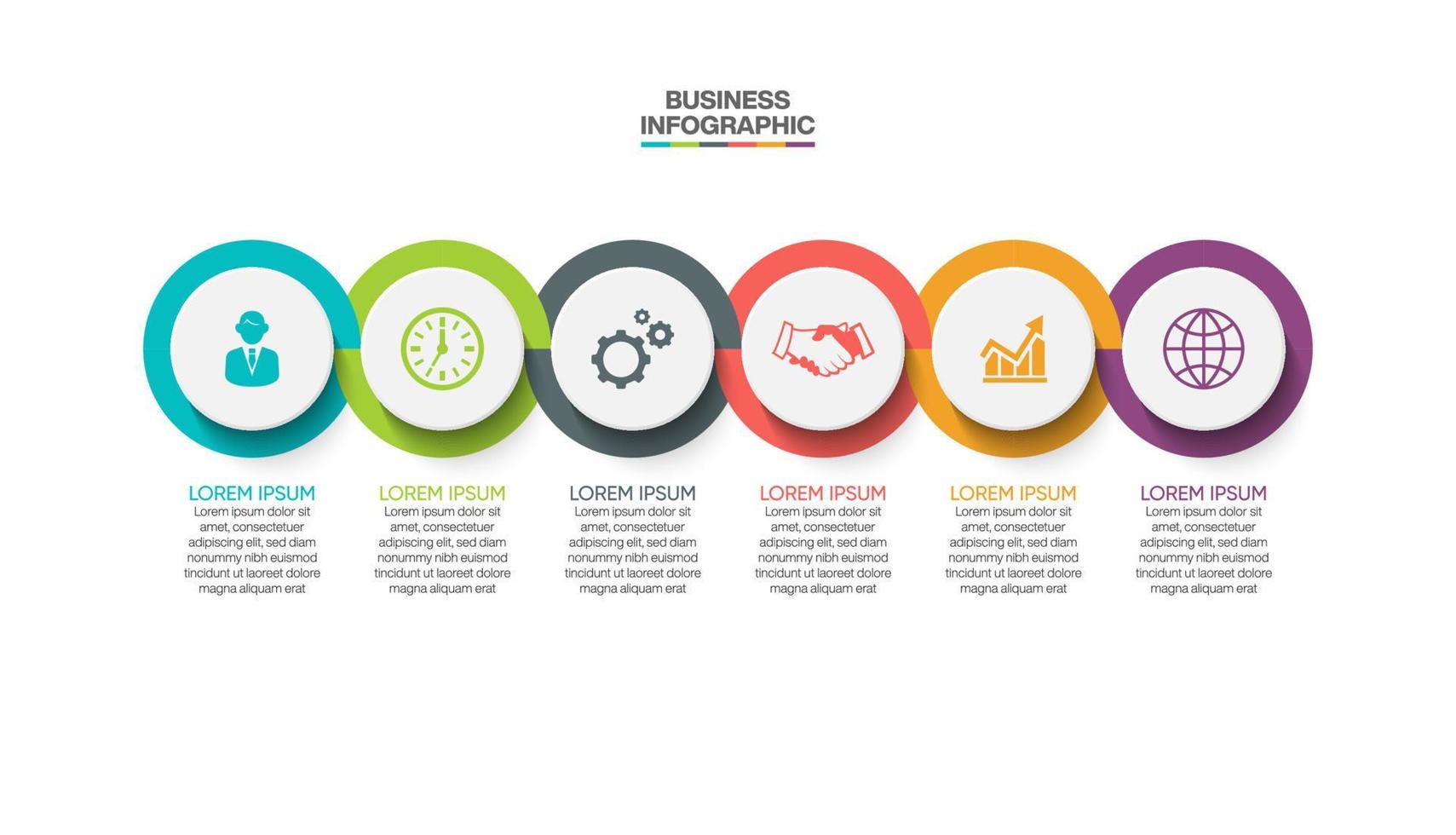 BUSINESS
INFOGRAPHIC

LOREM IPSUM
Lorem ipsum dolor sit amet, consectetuer adipiscing elit, sed diam nonummy nibh euismod tincidunt ut laoreet dolore magna aliquam erat

LOREM IPSUM
Lorem ipsum dolor sit amet, consectetuer adipiscing elit, sed diam nonummy nibh euismod tincidunt ut laoreet dolore magna aliquam erat

LOREM IPSUM
Lorem ipsum dolor sit amet, consectetuer adipiscing elit, sed diam nonummy nibh euismod tincidunt ut laoreet dolore magna aliquam erat

LOREM IPSUM
Lorem ipsum dolor sit amet, consectetuer adipiscing elit, sed diam nonummy nibh euismod tincidunt ut laoreet dolore magna aliquam erat

LOREM IPSUM
Lorem ipsum dolor sit amet, consectetuer adipiscing elit, sed diam nonummy nibh euismod tincidunt ut laoreet dolore magna aliquam erat

LOREM IPSUM
Lorem ipsum dolor sit amet, consectetuer adipiscing elit, sed diam nonummy nibh euismod tincidunt ut laoreet dolore magna aliquam erat