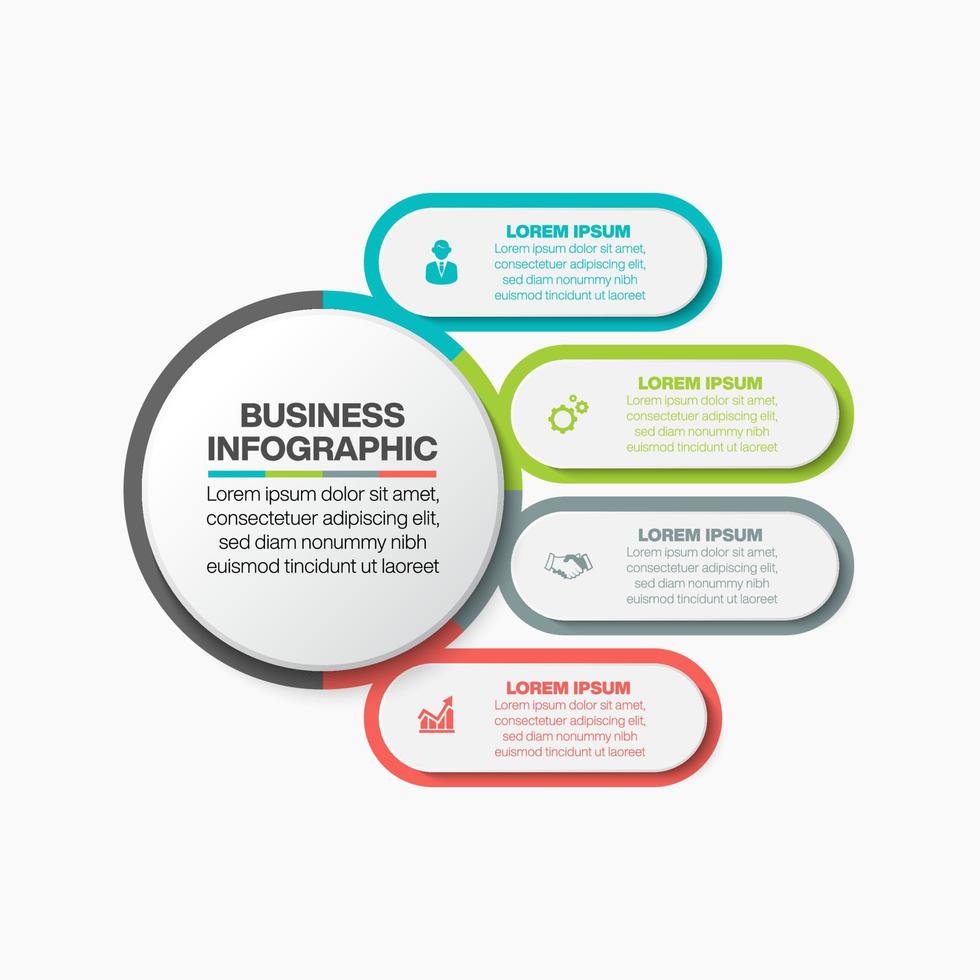 BUSINESS INFOGRAPHIC

Lorem ipsum dolor sit amet, consectetuer adipiscing elit, sed diam nonummy nibh euismod tincidunt ut laoreet

LOREM IPSUM
Lorem ipsum dolor sit amet, consectetuer adipiscing elit, sed diam nonummy nibh euismod tincidunt ut laoreet

LOREM IPSUM
Lorem ipsum dolor sit amet, consectetuer adipiscing elit, sed diam nonummy nibh euismod tincidunt ut laoreet

LOREM IPSUM
Lorem ipsum dolor sit amet, consectetuer adipiscing elit, sed diam nonummy nibh euismod tincidunt ut laoreet

LOREM IPSUM
Lorem ipsum dolor sit amet, consectetuer adipiscing elit, sed diam nonummy nibh euismod tincidunt ut laoreet