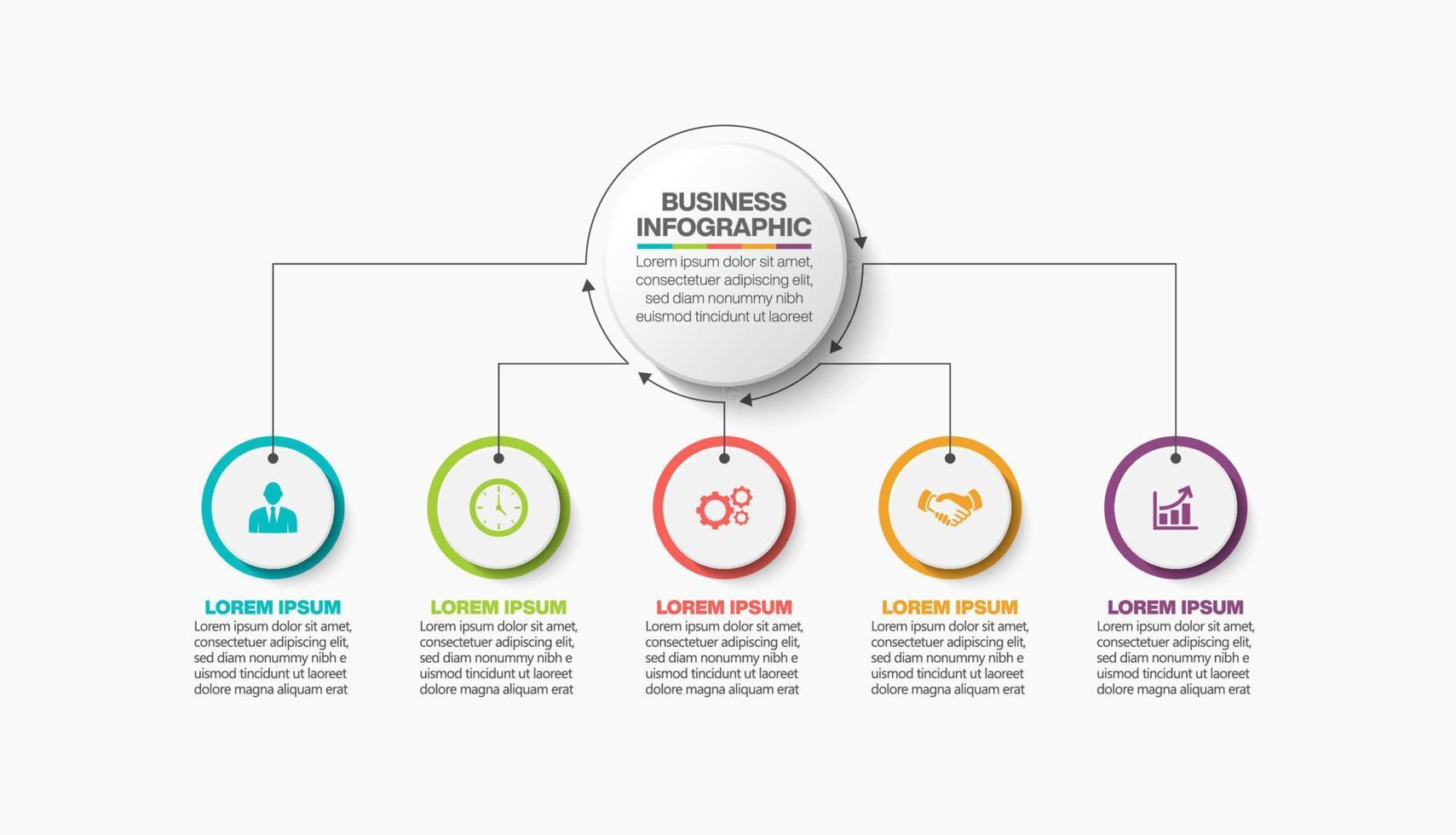 BUSINESS INFOGRAPHIC

Lorem ipsum dolor sit amet, consectetuer adipiscing elit, sed diam nonummy nibh euismod tincidunt ut laoreet

LOREM IPSUM
Lorem ipsum dolor sit amet, consectetuer adipiscing elit, sed diam nonummy nibh e uismod tincidunt ut laoreet dolore magna aliquam erat

LOREM IPSUM
Lorem ipsum dolor sit amet, consectetuer adipiscing elit, sed diam nonummy nibh e uismod tincidunt ut laoreet dolore magna aliquam erat

LOREM IPSUM
Lorem ipsum dolor sit amet, consectetuer adipiscing elit, sed diam nonummy nibh e uismod tincidunt ut laoreet dolore magna aliquam erat

LOREM IPSUM
Lorem ipsum dolor sit amet, consectetuer adipiscing elit, sed diam nonummy nibh e uismod tincidunt ut laoreet dolore magna aliquam erat

LOREM IPSUM
Lorem ipsum dolor sit amet, consectetuer adipiscing elit, sed diam nonummy nibh e uismod tincidunt ut laoreet dolore magna aliquam erat