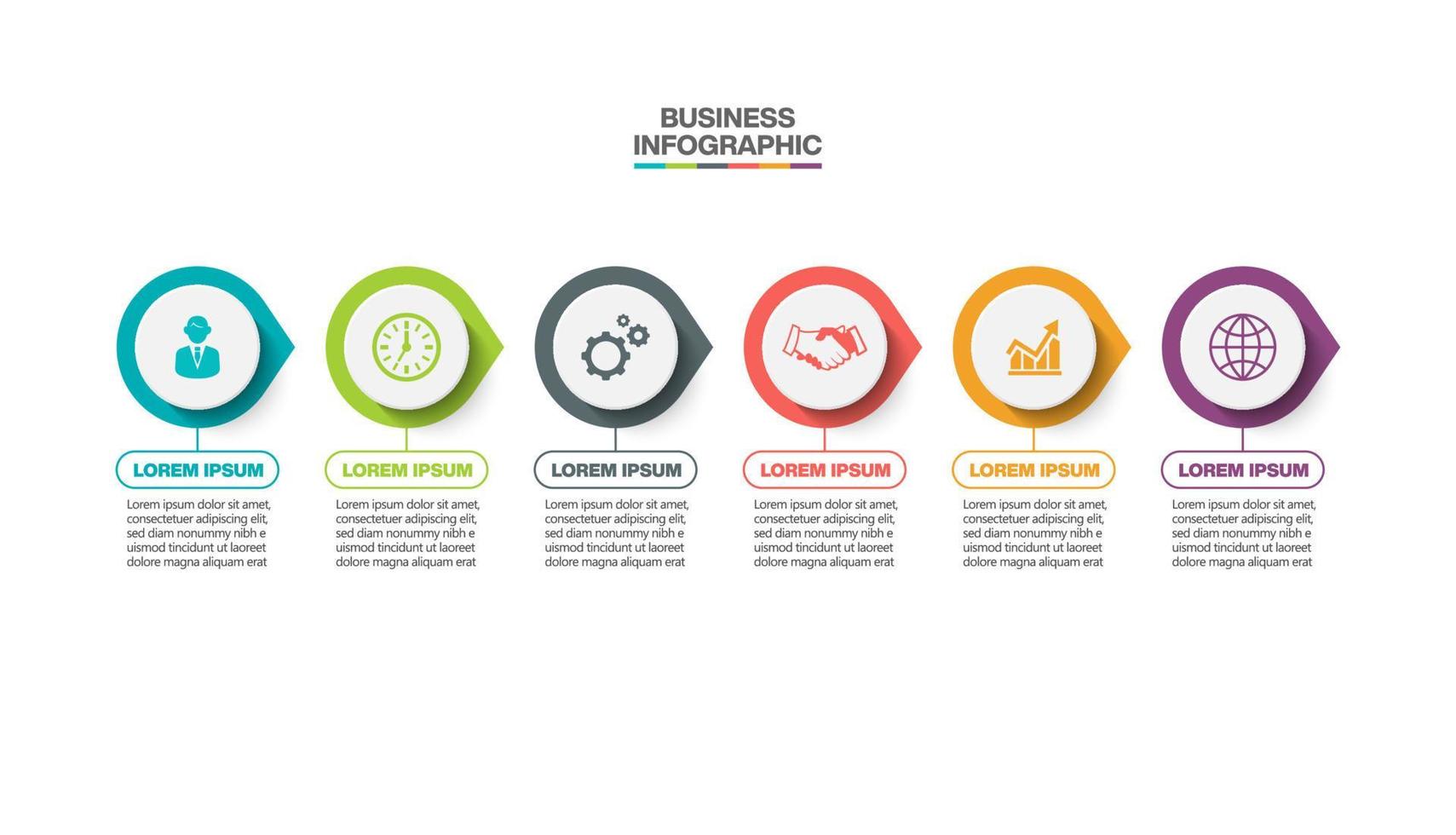 BUSINESS
INFOGRAPHIC

LOREM IPSUM

Lorem ipsum dolor sit amet, consectetuer adipiscing elit, sed diam nonummy nibh e uismod tincidunt ut laoreet dolore magna aliquam erat

LOREM IPSUM

Lorem ipsum dolor sit amet, consectetuer adipiscing elit, sed diam nonummy nibh e uismod tincidunt ut laoreet dolore magna aliquam erat

LOREM IPSUM

Lorem ipsum dolor sit amet, consectetuer adipiscing elit, sed diam nonummy nibh e uismod tincidunt ut laoreet dolore magna aliquam erat

LOREM IPSUM

Lorem ipsum dolor sit amet, consectetuer adipiscing elit, sed diam nonummy nibh e uismod tincidunt ut laoreet dolore magna aliquam erat

LOREM IPSUM

Lorem ipsum dolor sit amet, consectetuer adipiscing elit, sed diam nonummy nibh e uismod tincidunt ut laoreet dolore magna aliquam erat

LOREM IPSUM

Lorem ipsum dolor sit amet, consectetuer adipiscing elit, sed diam nonummy nibh e uismod tincidunt ut laoreet dolore magna aliquam erat