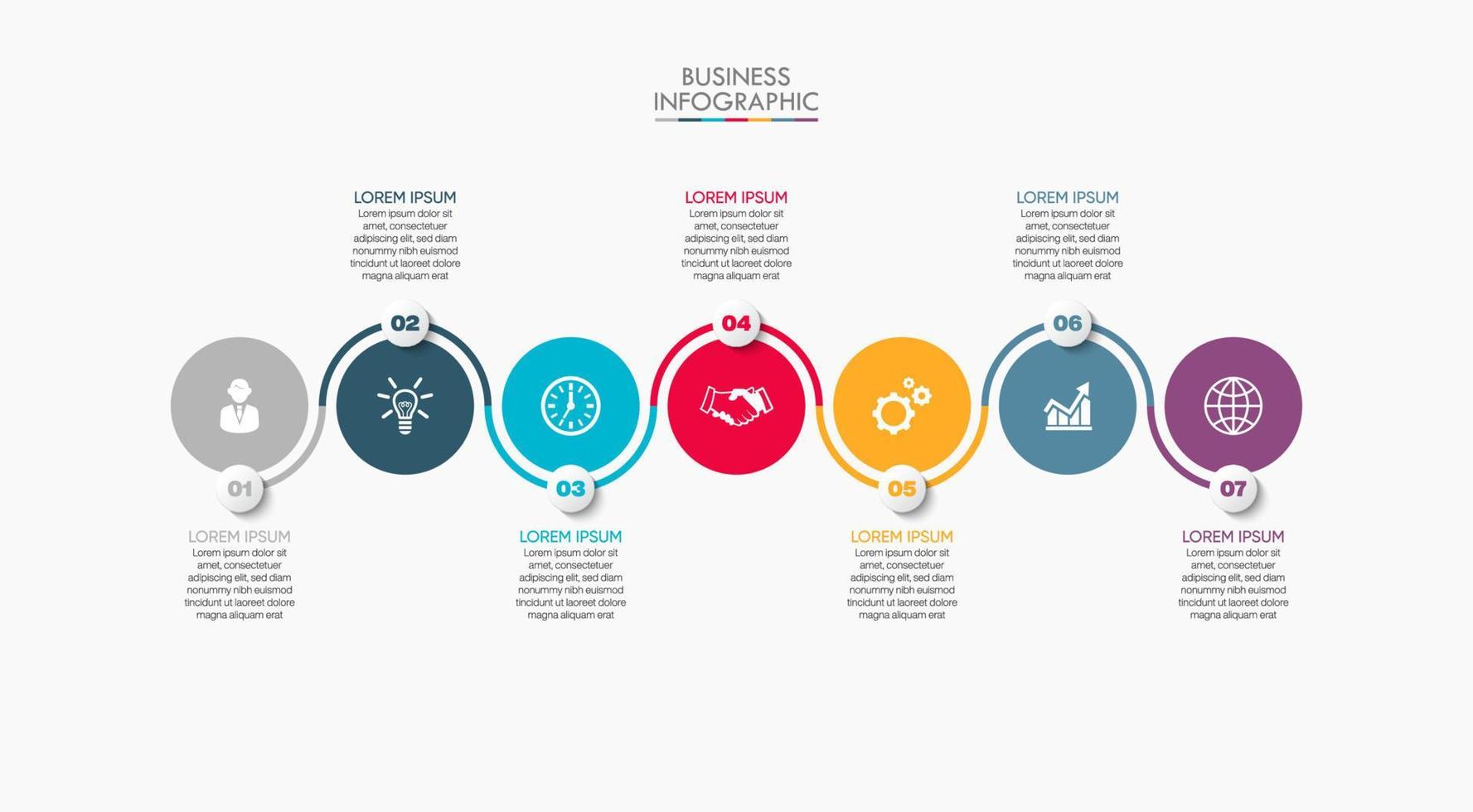 BUSINESS
INFOGRAPHIC

01

LOREM IPSUM
Lorem ipsum dolor sit amet, consectetuer adipiscing elit, sed diam nonummy nibh euismod tincidunt ut laoreet dolore magna aliquam erat

02

LOREM IPSUM
Lorem ipsum dolor sit amet, consectetuer adipiscing elit, sed diam nonummy nibh euismod tincidunt ut laoreet dolore magna aliquam erat

03

LOREM IPSUM
Lorem ipsum dolor sit amet, consectetuer adipiscing elit, sed diam nonummy nibh euismod tincidunt ut laoreet dolore magna aliquam erat

04

LOREM IPSUM
Lorem ipsum dolor sit amet, consectetuer adipiscing elit, sed diam nonummy nibh euismod tincidunt ut laoreet dolore magna aliquam erat

05

LOREM IPSUM
Lorem ipsum dolor sit amet, consectetuer adipiscing elit, sed diam nonummy nibh euismod tincidunt ut laoreet dolore magna aliquam erat

06

LOREM IPSUM
Lorem ipsum dolor sit amet, consectetuer adipiscing elit, sed diam nonummy nibh euismod tincidunt ut laoreet dolore magna aliquam erat

07

LOREM IPSUM
Lorem ipsum dolor sit amet, consectetuer adipiscing elit, sed diam nonummy nibh euismod tincidunt ut laoreet dolore magna aliquam erat