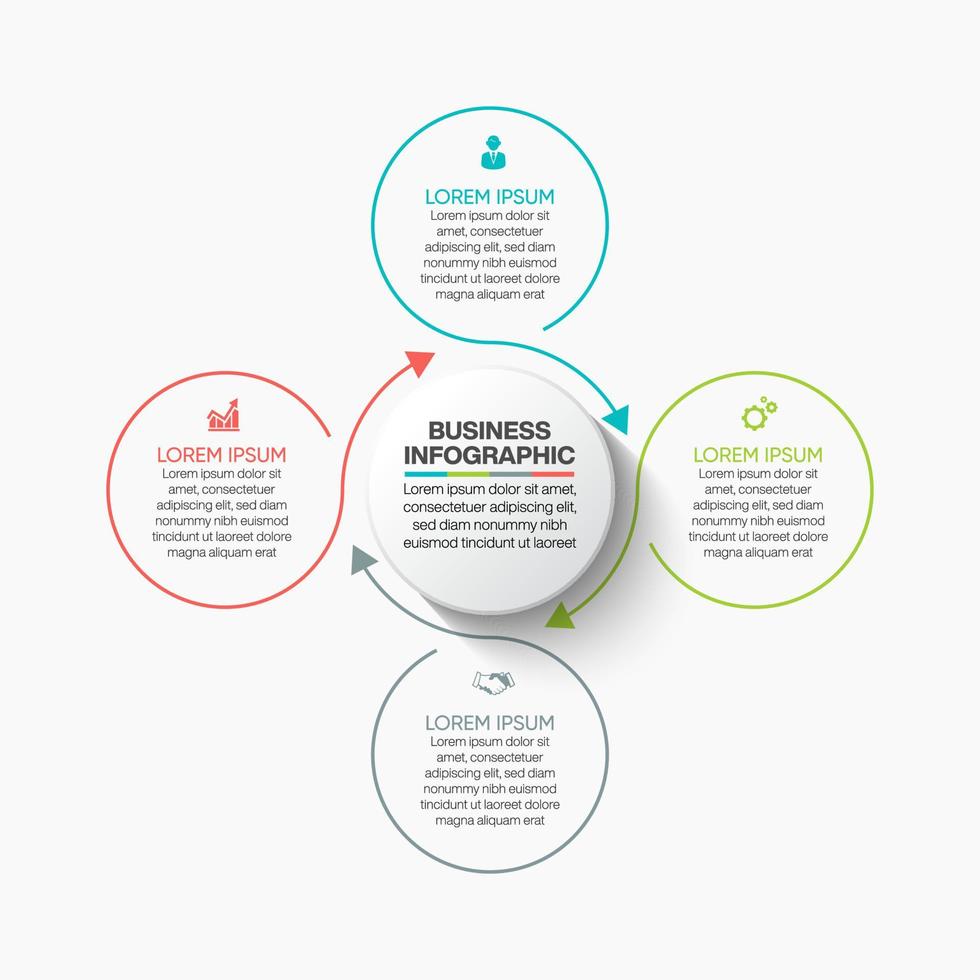 LOREM IPSUM
Lorem ipsum dolor sit amet, consectetuer adipiscing elit, sed diam nonummy nibh euismod tincidunt ut laoreet dolore magna aliquam erat

LOREM IPSUM
Lorem ipsum dolor sit amet, consectetuer adipiscing elit, sed diam nonummy nibh euismod tincidunt ut laoreet dolore magna aliquam erat

BUSINESS INFOGRAPHIC
Lorem ipsum dolor sit amet, consectetuer adipiscing elit, sed diam nonummy nibh euismod tincidunt ut laoreet

LOREM IPSUM
Lorem ipsum dolor sit amet, consectetuer adipiscing elit, sed diam nonummy nibh euismod tincidunt ut laoreet dolore magna aliquam erat

LOREM IPSUM
Lorem ipsum dolor sit amet, consectetuer adipiscing elit, sed diam nonummy nibh euismod tincidunt ut laoreet dolore magna aliquam erat