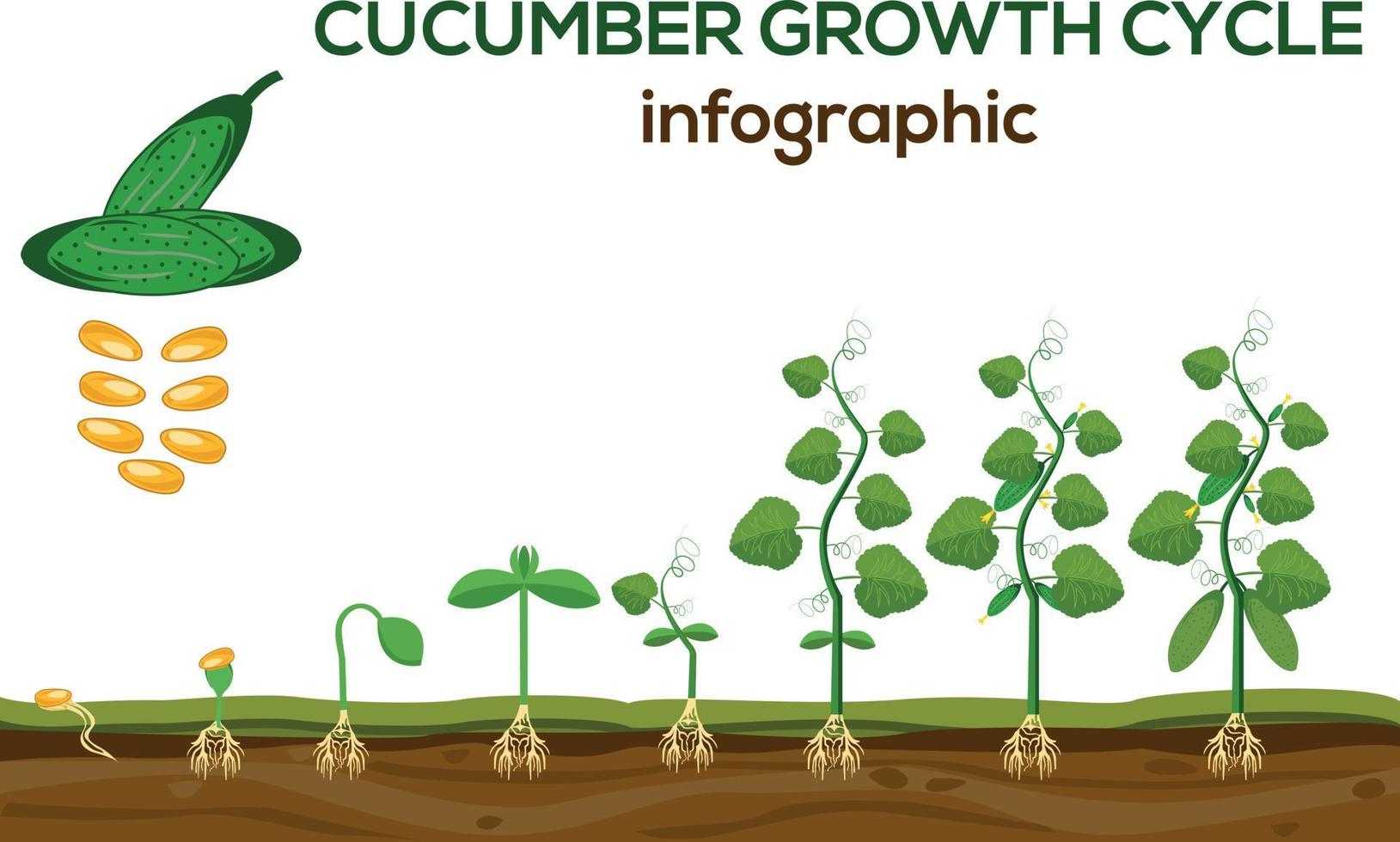 CUCUMBER GROWTH CYCLE
infographic