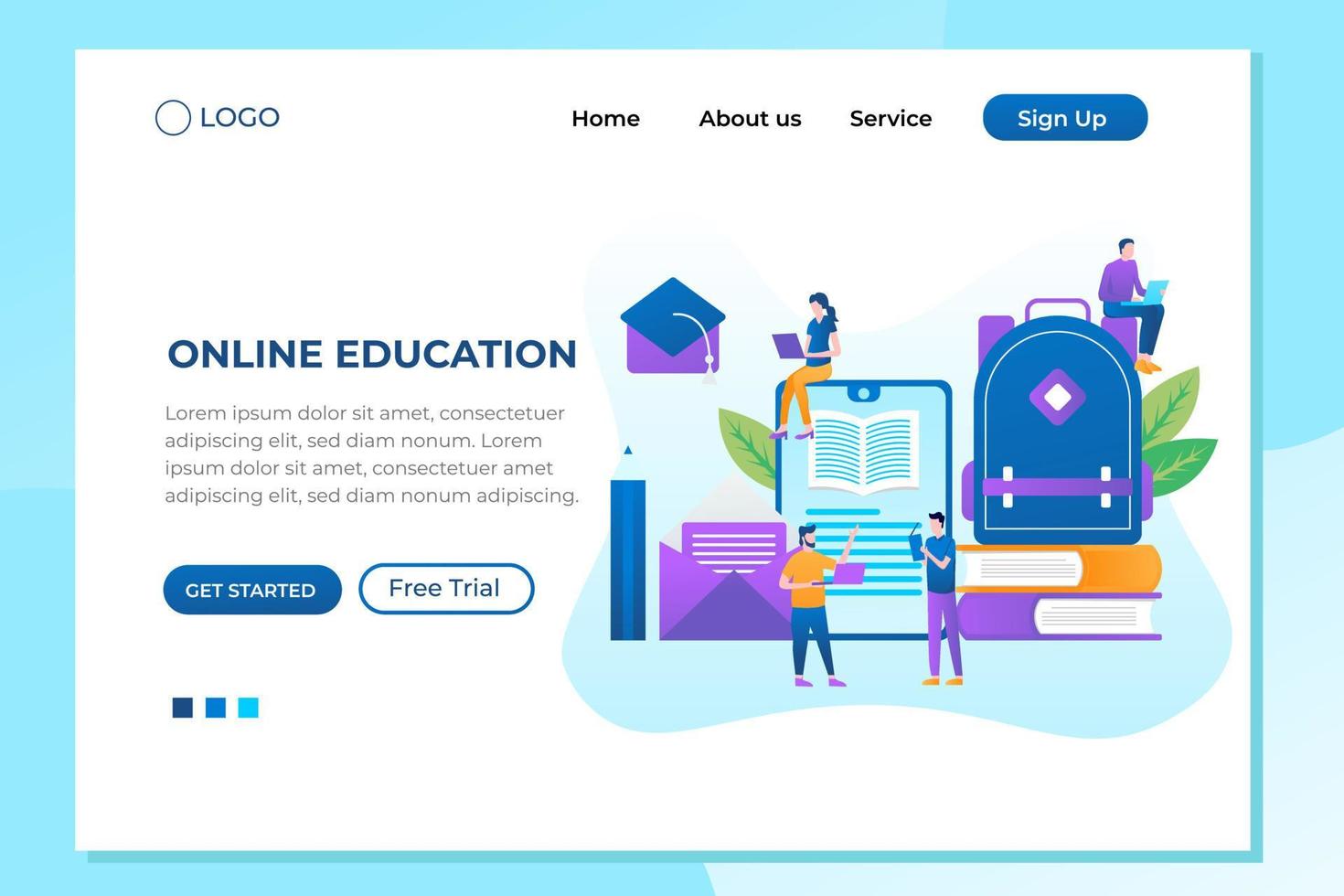 LOGO

Home About us Service Sign Up

ONLINE EDUCATION

Lorem ipsum dolor sit amet, consectetuer adipiscing elit, sed diam nonum. Lorem ipsum dolor sit amet, consectetuer amet adipiscing elit, sed diam nonum adipiscing.

GET STARTED Free Trial