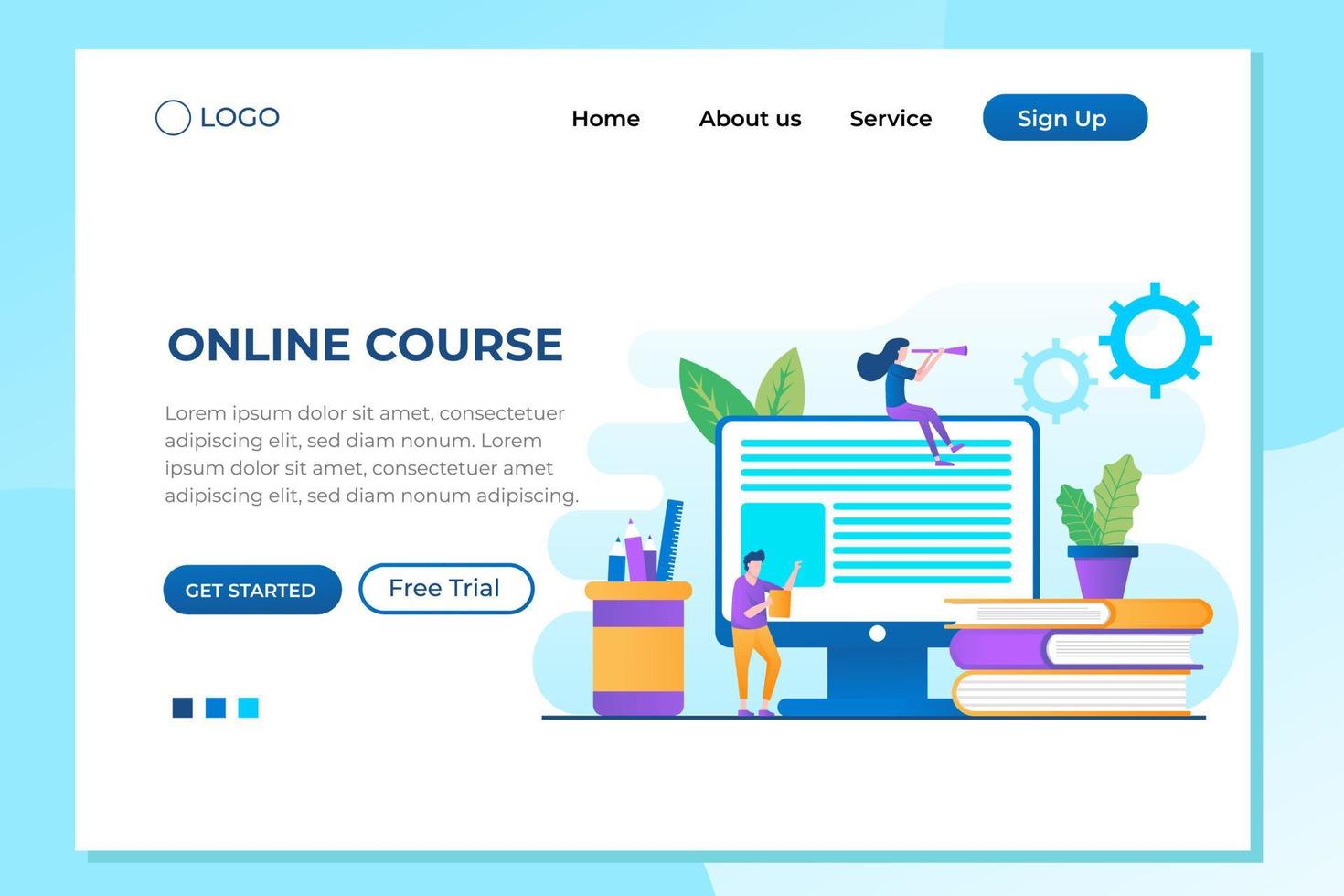 LOGO

Home About us Service Sign Up

ONLINE COURSE

Lorem ipsum dolor sit amet, consectetuer adipiscing elit, sed diam nonum. Lorem ipsum dolor sit amet, consectetuer amet adipiscing elit, sed diam nonum adipiscing.

GET STARTED Free Trial