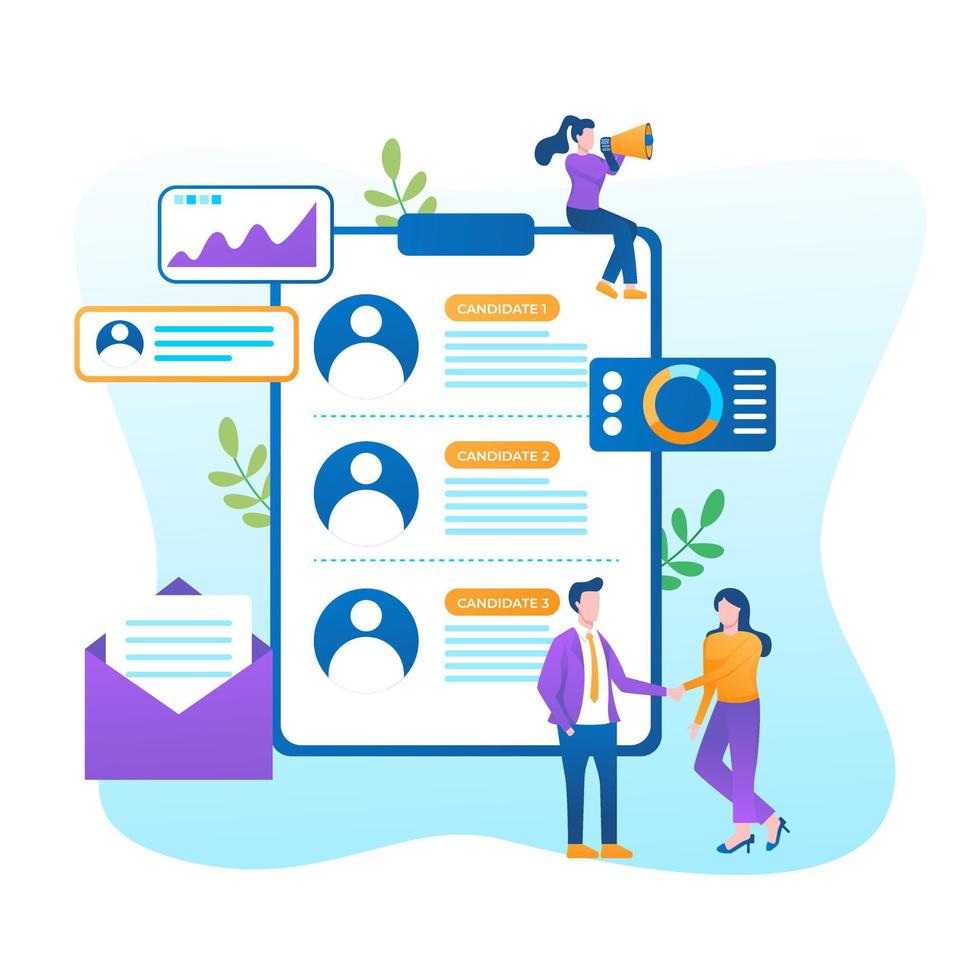 CANDIDATE 1

CANDIDATE 2

CANDIDATE 3