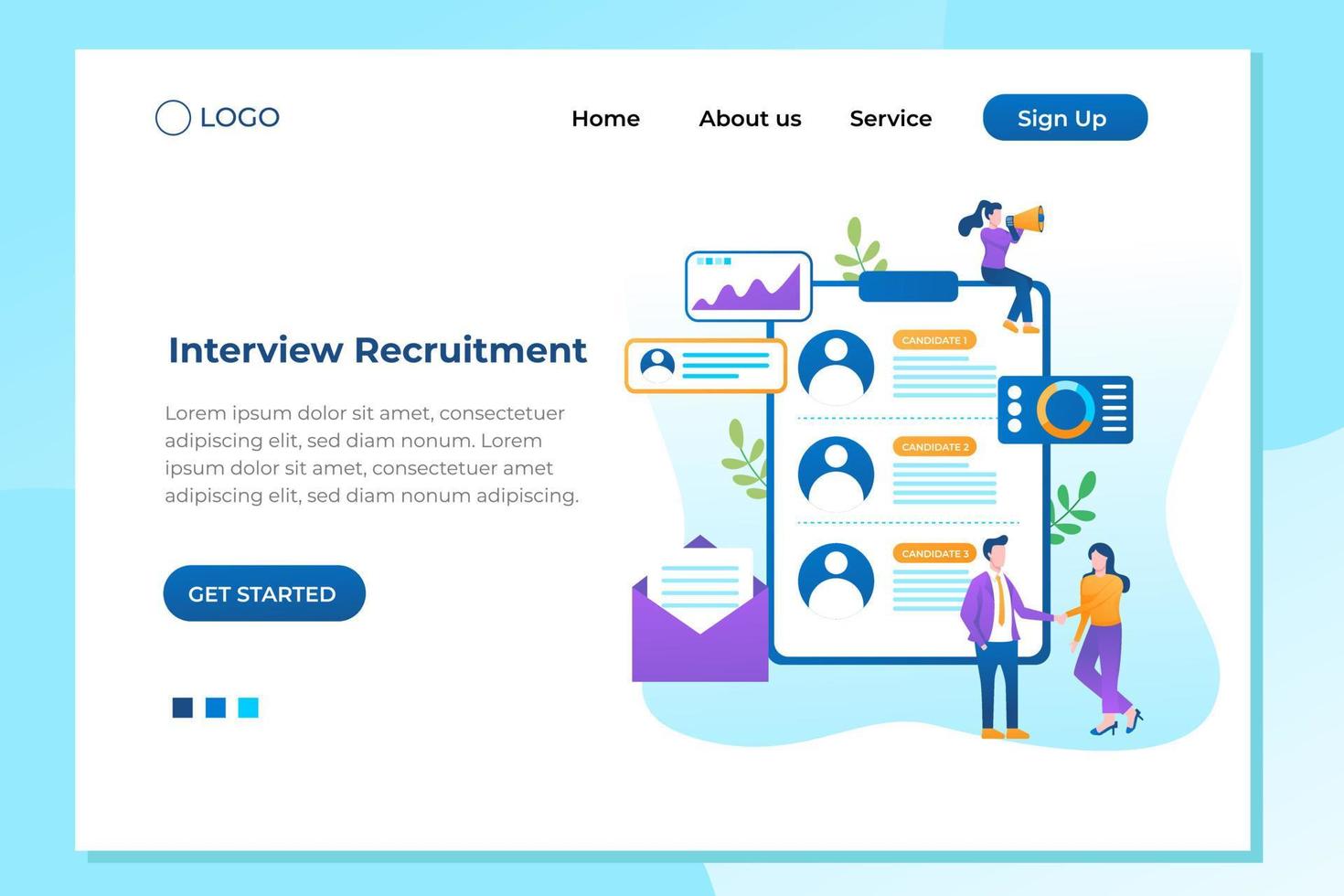 LOGO

Home About us Service Sign Up

Interview Recruitment

Lorem ipsum dolor sit amet, consectetuer adipiscing elit, sed diam nonum. Lorem ipsum dolor sit amet, consectetuer amet adipiscing elit, sed diam nonum adipiscing.

GET STARTED

CANDIDATE 1

CANDIDATE 2

CANDIDATE 3