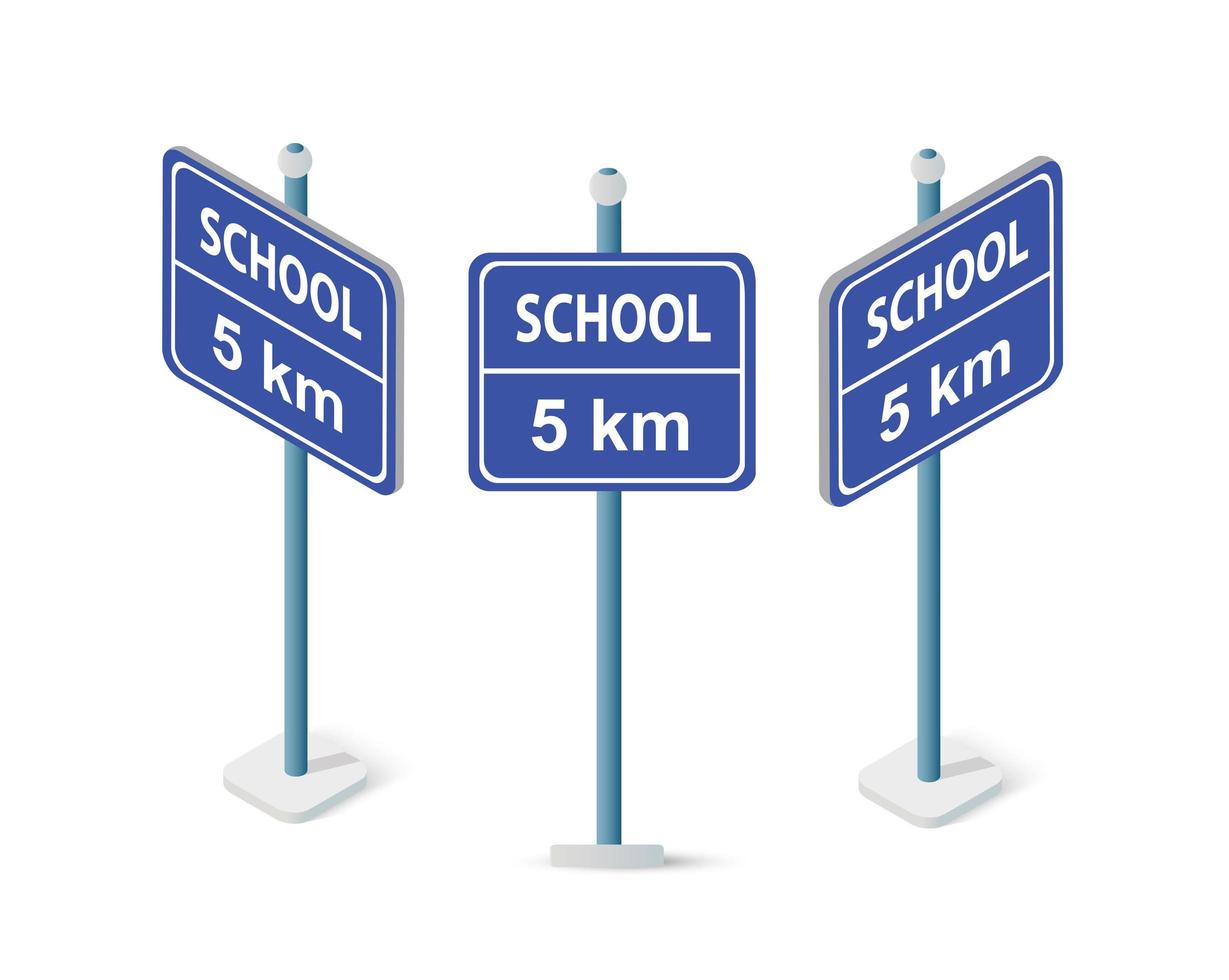 SCHOOL
5 km

SCHOOL
5 km

SCHOOL
5 km