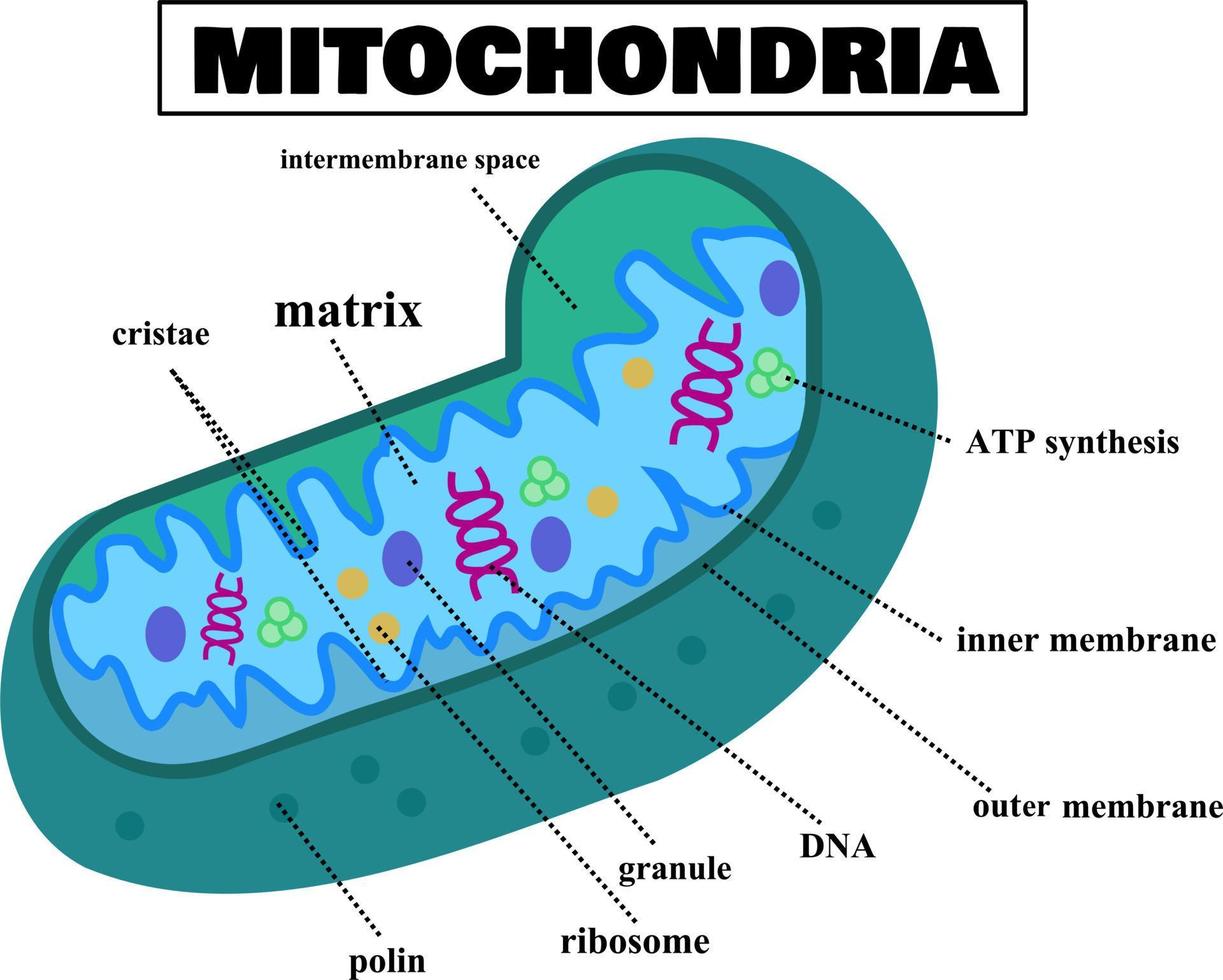 MITOCHONDRIA

intermembrane space

matrix

cristae

ATP synthesis

inner membrane

outer membrane

DNA

granule

ribosome

polin