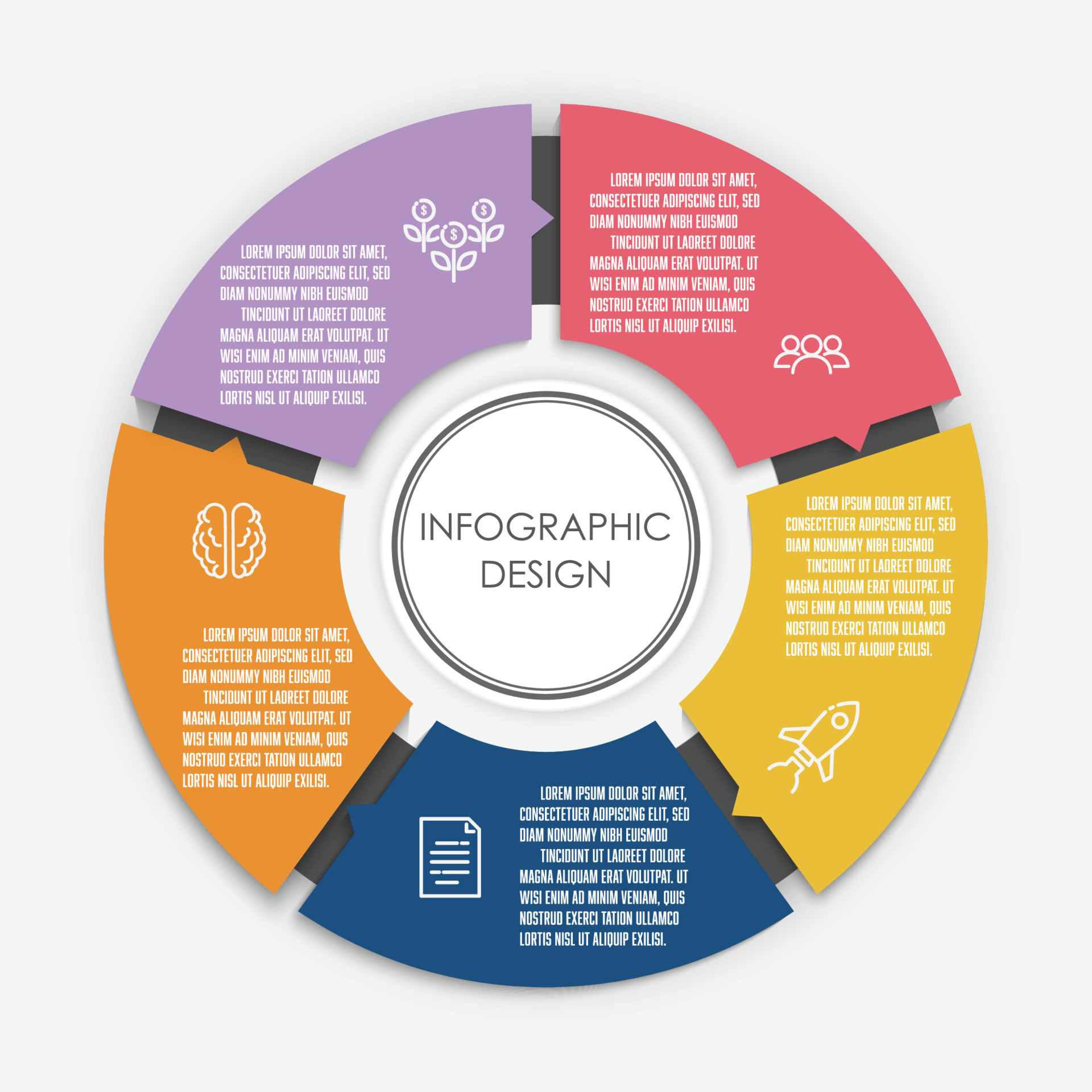 LOREM IPSUM DOLOR SIT AMET, CONSECTETUER ADIPISCING ELIT, SED DIAM NONUMMY NIBH EUISMOD

TINCIDUNT UT LAOREET DOLORE MAGNA ALIQUAM ERAT VOLUTPAT. UT WISI ENIM AD MINIM VENIAM, QUIS NOSTRUD EXERCI TATION ULLAMCO LORTIS NISL UT ALIQUIP EXILISI.

LOREM IPSUM DOLOR SIT AMET, CONSECTETUER ADIPISCING ELIT, SED DIAM NONUMMY NIBH EUISMOD

TINCIDUNT UT LAOREET DOLORE MAGNA ALIQUAM ERAT VOLUTPAT. UT WISI ENIM AD MINIM VENIAM, QUIS NOSTRUD EXERCI TATION ULLAMCO LORTIS NISL UT ALIQUIP EXILISI.

INFOGRAPHIC DESIGN

LOREM IPSUM DOLOR SIT AMET, CONSECTETUER ADIPISCING ELIT, SED DIAM NONUMMY NIBH EUISMOD

TINCIDUNT UT LAOREET DOLORE MAGNA ALIQUAM ERAT VOLUTPAT. UT WISI ENIM AD MINIM VENIAM, QUIS NOSTRUD EXERCI TATION ULLAMCO LORTIS NISL UT ALIQUIP EXILISI.

LOREM IPSUM DOLOR SIT AMET, CONSECTETUER ADIPISCING ELIT, SED DIAM NONUMMY NIBH EUISMOD

TINCIDUNT UT LAOREET DOLORE MAGNA ALIQUAM ERAT VOLUTPAT. UT WISI ENIM AD MINIM VENIAM, QUIS NOSTRUD EXERCI TATION ULLAMCO LORTIS NISL UT ALIQUIP EXILISI.

LOREM IPSUM DOLOR SIT AMET, CONSECTETUER ADIPISCING ELIT, SED DIAM NONUMMY NIBH EUISMOD

TINCIDUNT UT LAOREET DOLORE MAGNA ALIQUAM ERAT VOLUTPAT. UT WISI ENIM AD MINIM VENIAM, QUIS NOSTRUD EXERCI TATION ULLAMCO LORTIS NISL UT ALIQUIP EXILISI.