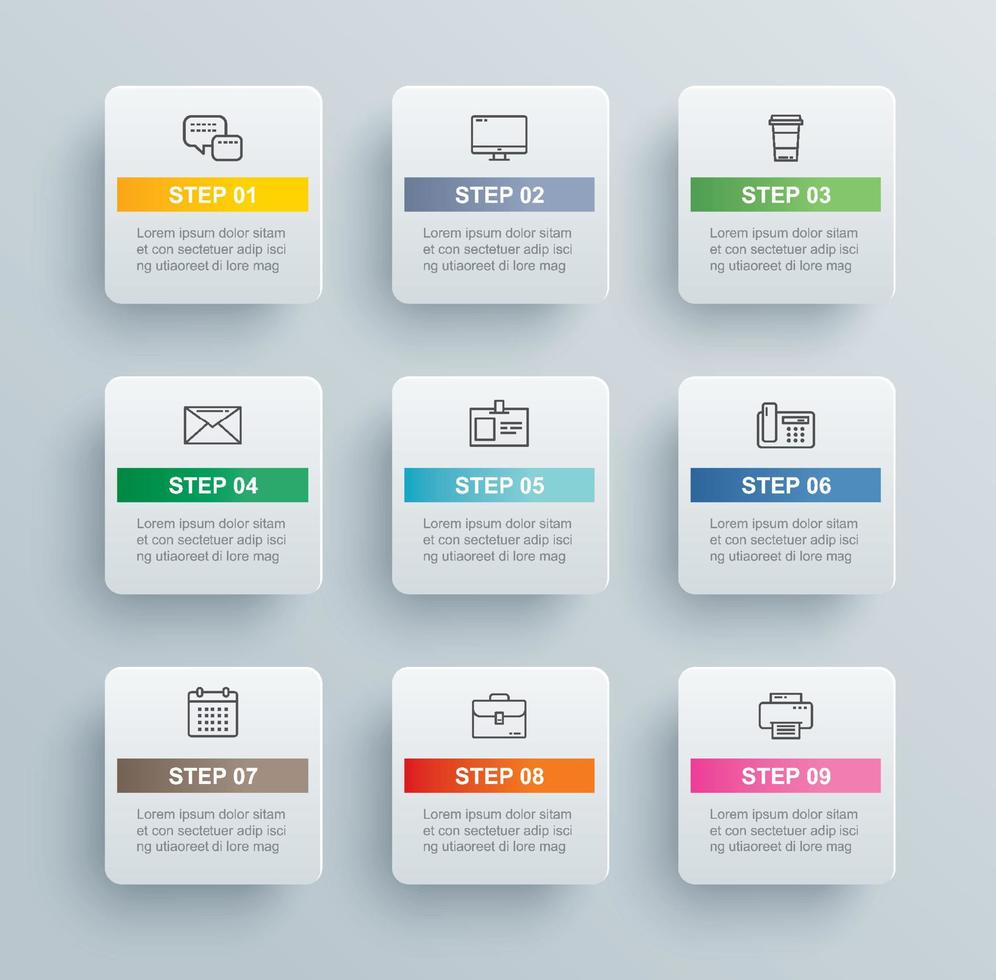 STEP 01

Lorem ipsum dolor sitam et con sectetuer adip isci ng utiaoreet di lore mag

STEP 02

Lorem ipsum dolor sitam et con sectetuer adip isci ng utiaoreet di lore mag

STEP 03

Lorem ipsum dolor sitam et con sectetuer adip isci ng utiaoreet di lore mag

STEP 04

Lorem ipsum dolor sitam et con sectetuer adip isci ng utiaoreet di lore mag

STEP 05

Lorem ipsum dolor sitam et con sectetuer adip isci ng utiaoreet di lore mag

STEP 06

Lorem ipsum dolor sitam et con sectetuer adip isci ng utiaoreet di lore mag

STEP 07

Lorem ipsum dolor sitam et con sectetuer adip isci ng utiaoreet di lore mag

STEP 08

Lorem ipsum dolor sitam et con sectetuer adip isci ng utiaoreet di lore mag

STEP 09

Lorem ipsum dolor sitam et con sectetuer adip isci ng utiaoreet di lore mag