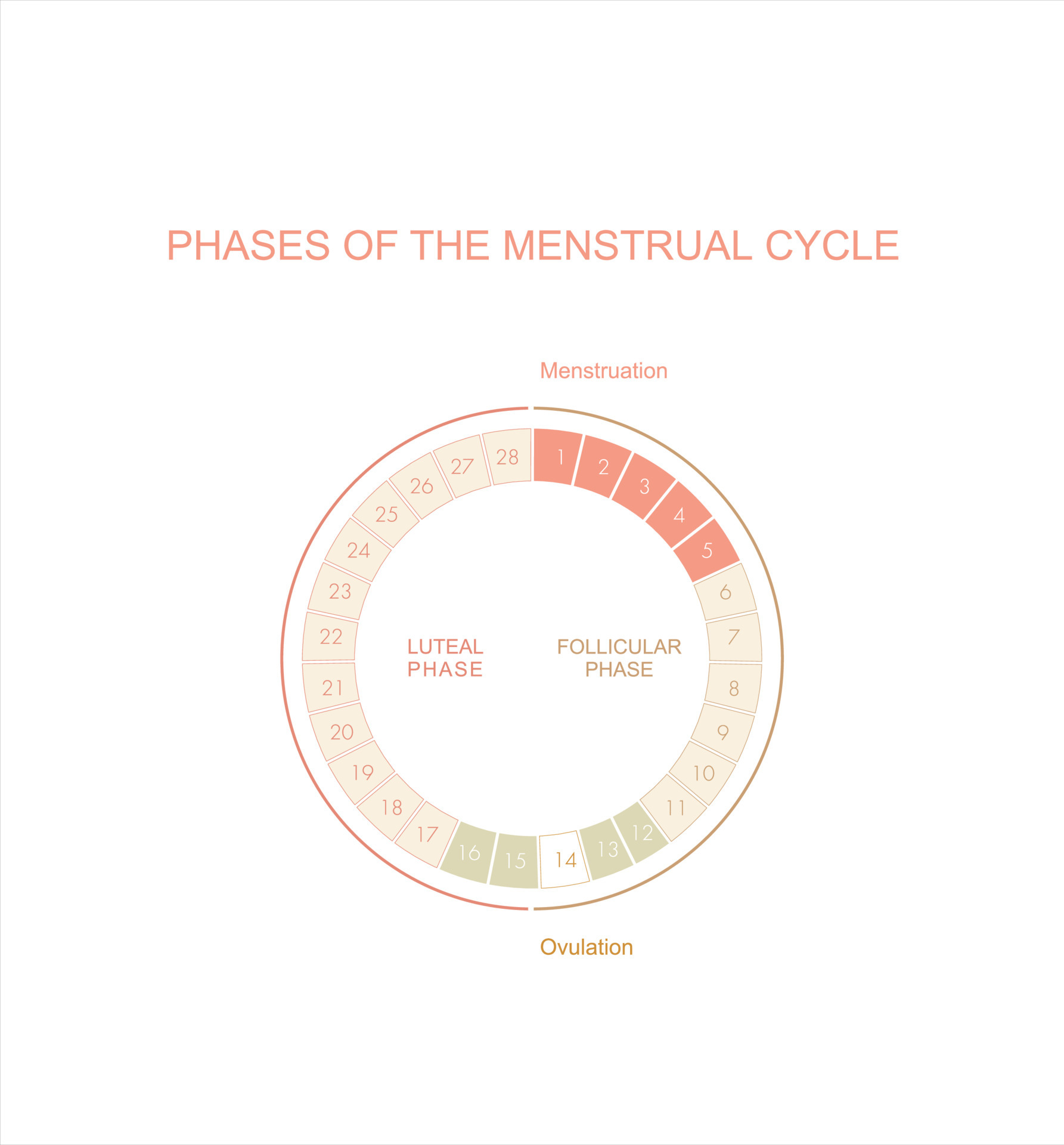 PHASES OF THE MENSTRUAL CYCLE

Menstruation

1 2 3 4 5 6 7 8 9 10 11 12 13 14 15 16 17 18 19 20 21 22 23 24 25 26 27 28

LUTEAL PHASE

FOLLICULAR PHASE

Ovulation