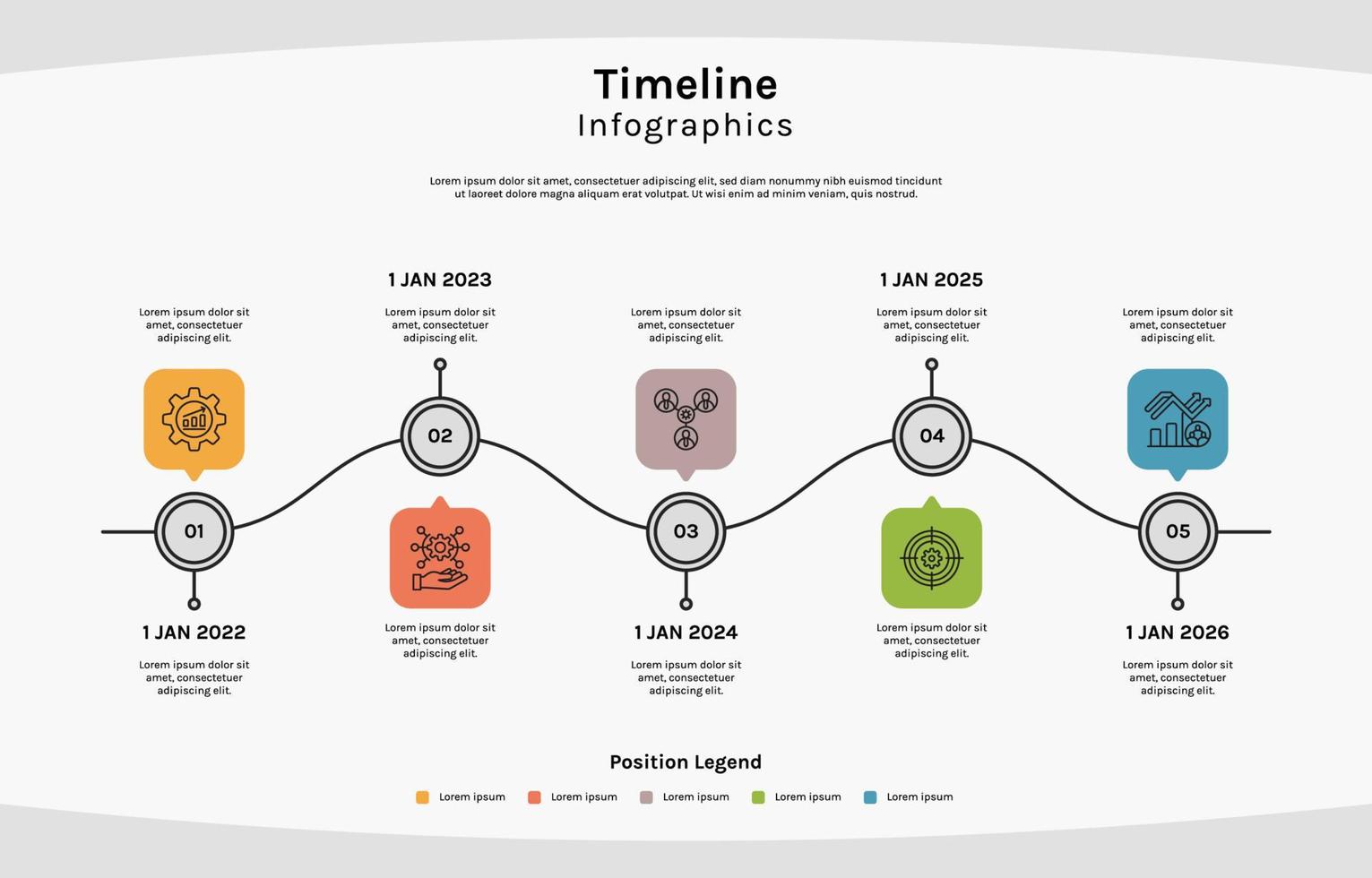 Timeline
Infographics

Lorem ipsum dolor sit amet, consectetuer adipiscing elit, sed diam nonummy nibh euismod tincidunt ut laoreet dolore magna aliquam erat volutpat. Ut wisi enim ad minim veniam, quis nostrud.

Lorem ipsum dolor sit amet, consectetuer adipiscing elit.

01

1 JAN 2022

Lorem ipsum dolor sit amet, consectetuer adipiscing elit.

1 JAN 2023

Lorem ipsum dolor sit amet, consectetuer adipiscing elit.

02

Lorem ipsum dolor sit amet, consectetuer adipiscing elit.

Lorem ipsum dolor sit amet, consectetuer adipiscing elit.

03

1 JAN 2024

Lorem ipsum dolor sit amet, consectetuer adipiscing elit.

1 JAN 2025

Lorem ipsum dolor sit amet, consectetuer adipiscing elit.

04

Lorem ipsum dolor sit amet, consectetuer adipiscing elit.

Lorem ipsum dolor sit amet, consectetuer adipiscing elit.

05

1 JAN 2026

Lorem ipsum dolor sit amet, consectetuer adipiscing elit.

Position Legend

Lorem ipsum Lorem ipsum Lorem ipsum Lorem ipsum Lorem ipsum