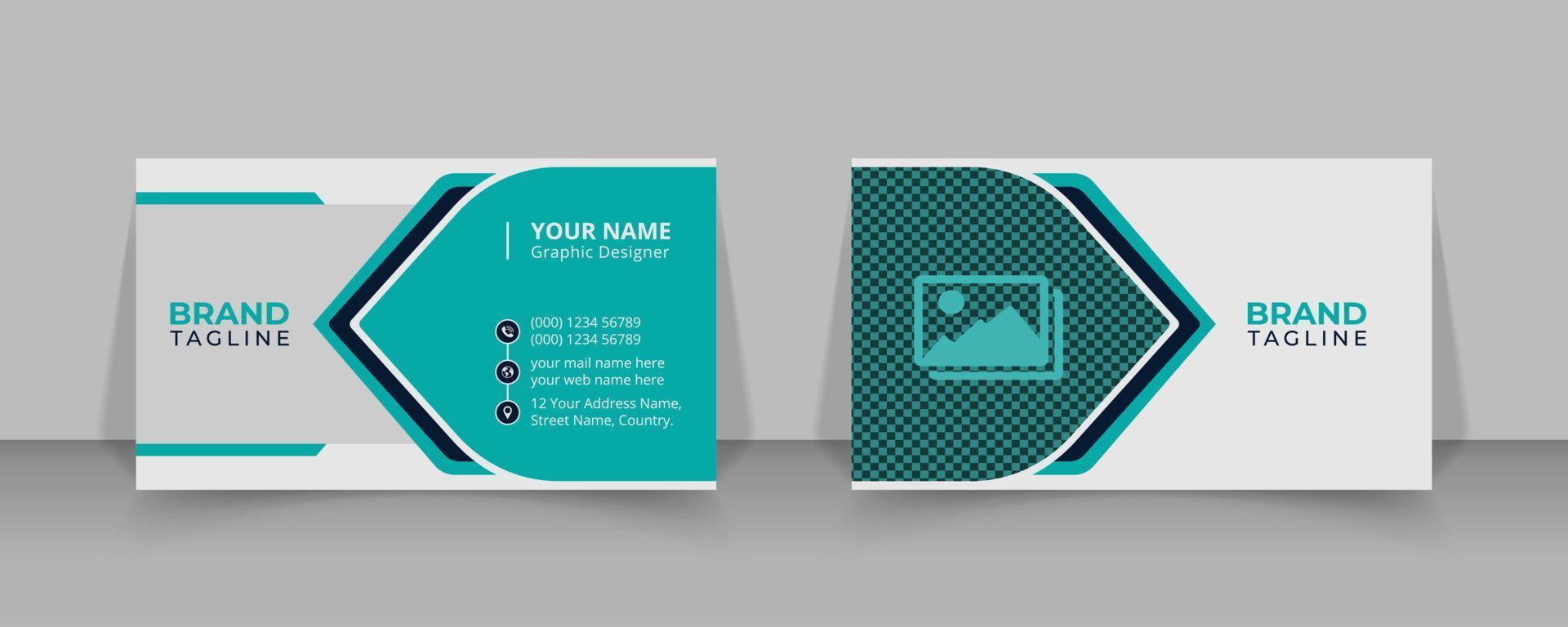 BRAND
TAGLINE

YOUR NAME
Graphic Designer

(000) 1234 56789
(000) 1234 56789

your mail name here
your web name here

12 Your Address Name,
Street Name, Country.

BRAND
TAGLINE