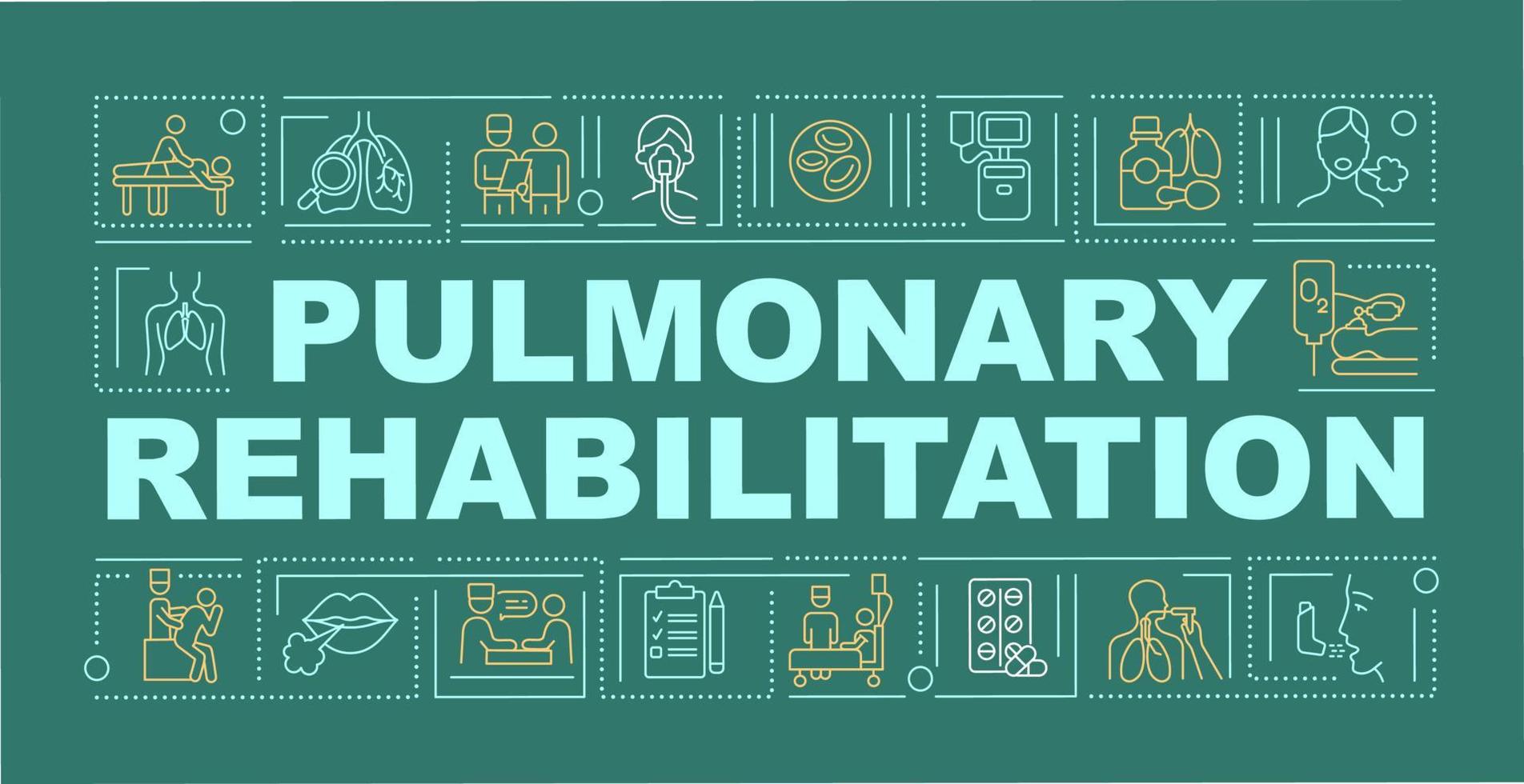 $O_2$

PULMONARY REHABILITATION