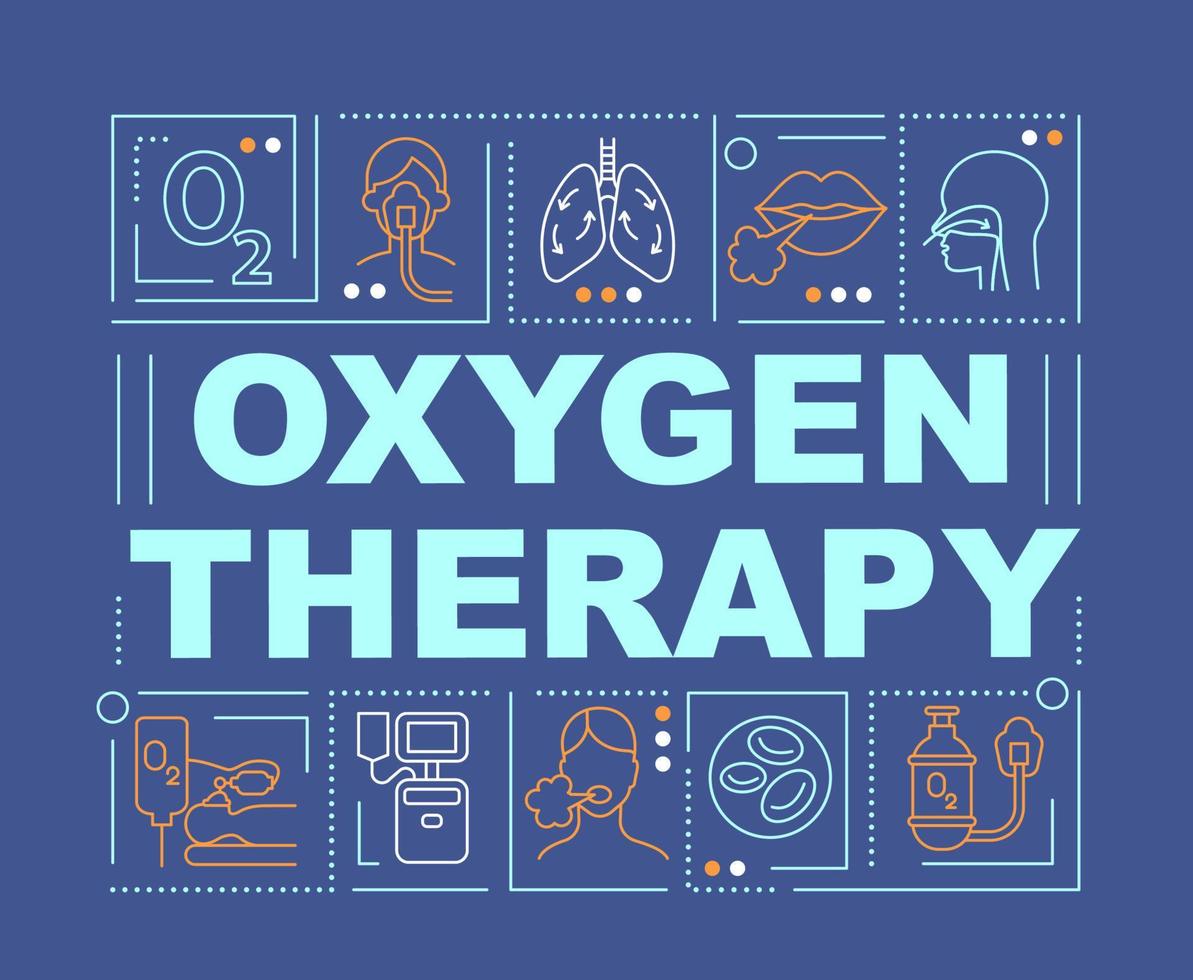 $O_2$

OXYGEN THERAPY

$O_2$

$O_2$