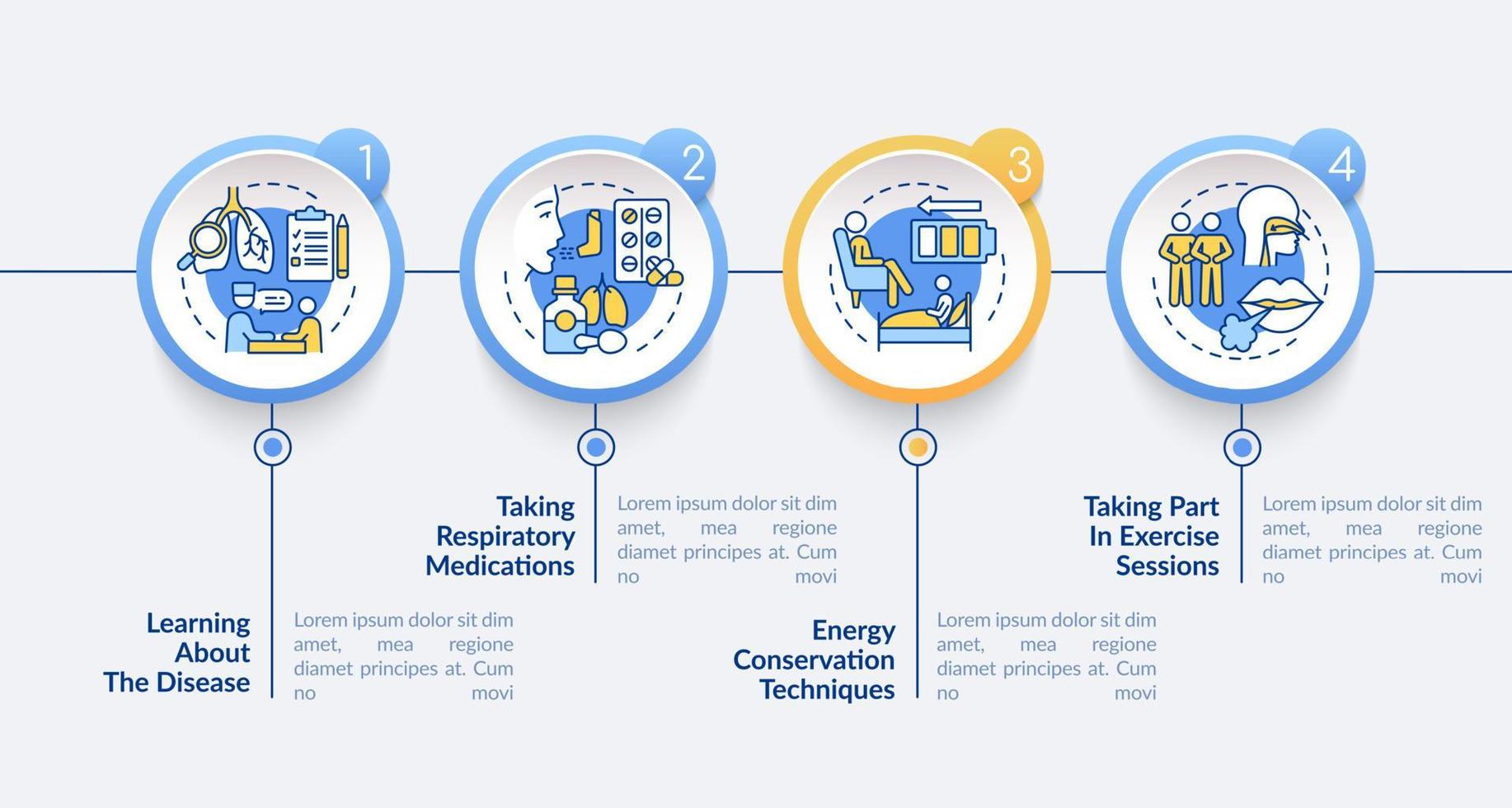 1

Learning About The Disease

Lorem ipsum dolor sit dim amet, mea regione diamet principes at. Cum no movi

2

Taking Respiratory Medications

Lorem ipsum dolor sit dim amet, mea regione diamet principes at. Cum no movi

3

Energy Conservation Techniques

Lorem ipsum dolor sit dim amet, mea regione diamet principes at. Cum no movi

4

Taking Part In Exercise Sessions

Lorem ipsum dolor sit dim amet, mea regione diamet principes at. Cum no movi