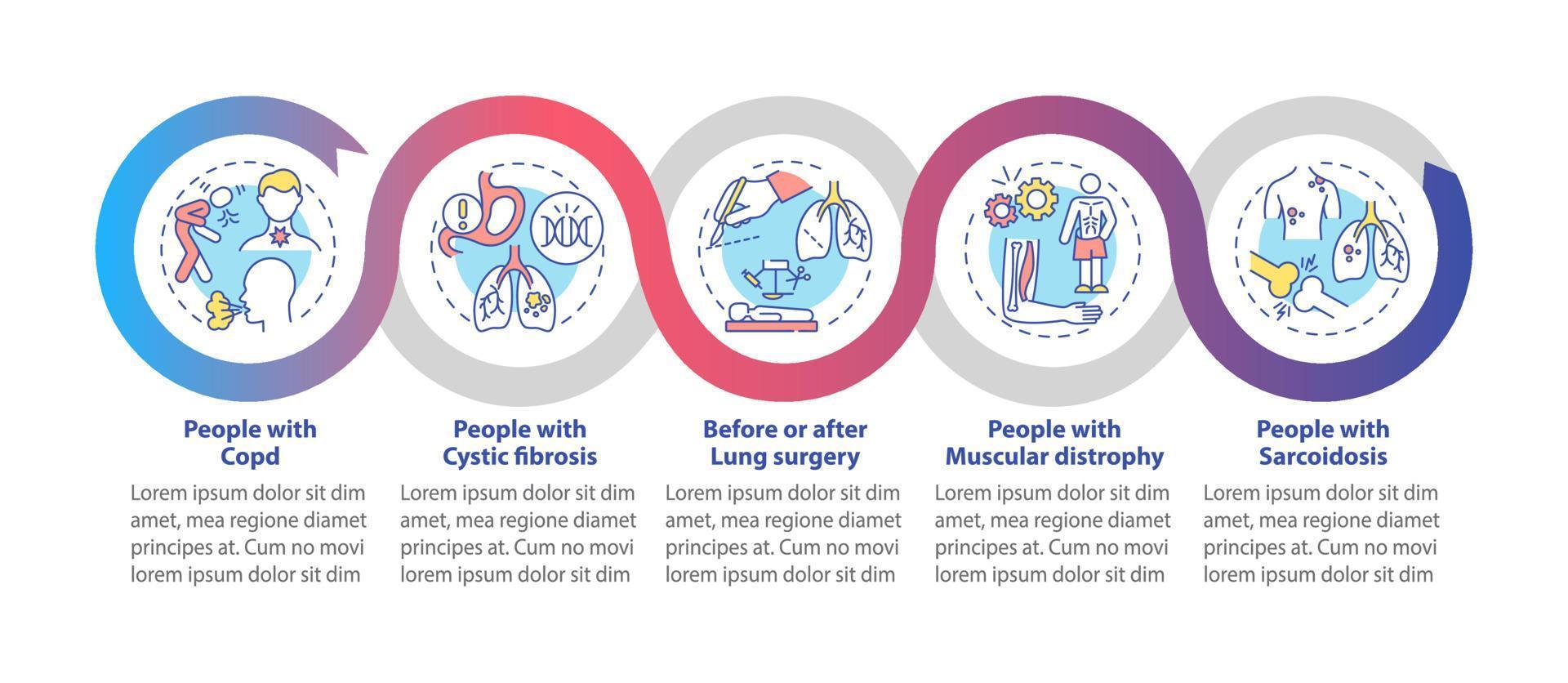 People with Copd

Lorem ipsum dolor sit dim amet, mea regione diamet principes at. Cum no movi lorem ipsum dolor sit dim

People with Cystic fibrosis

Lorem ipsum dolor sit dim amet, mea regione diamet principes at. Cum no movi lorem ipsum dolor sit dim

Before or after Lung surgery

Lorem ipsum dolor sit dim amet, mea regione diamet principes at. Cum no movi lorem ipsum dolor sit dim

People with Muscular distrophy

Lorem ipsum dolor sit dim amet, mea regione diamet principes at. Cum no movi lorem ipsum dolor sit dim

People with Sarcoidosis

Lorem ipsum dolor sit dim amet, mea regione diamet principes at. Cum no movi lorem ipsum dolor sit dim