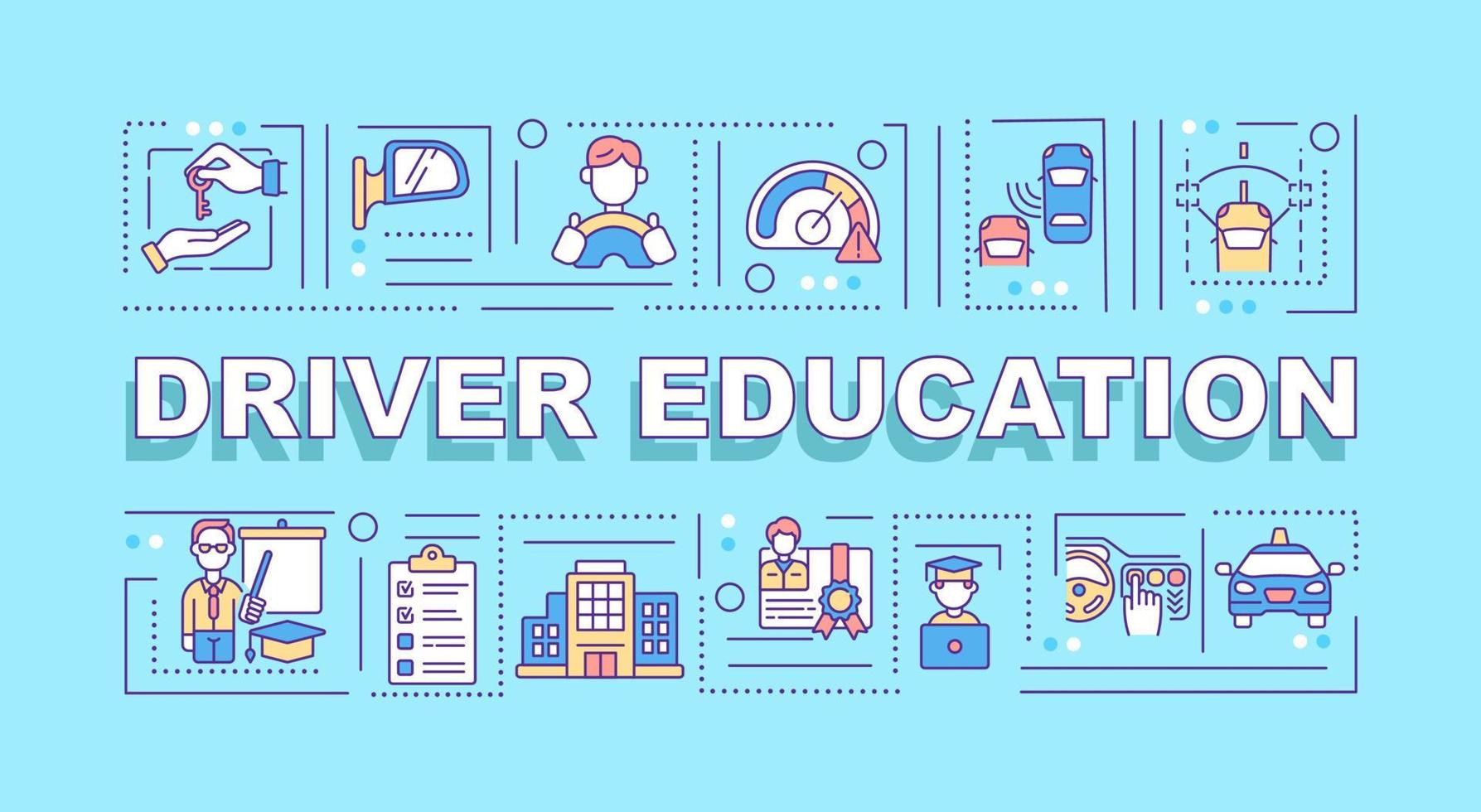 DRIVER EDUCATION