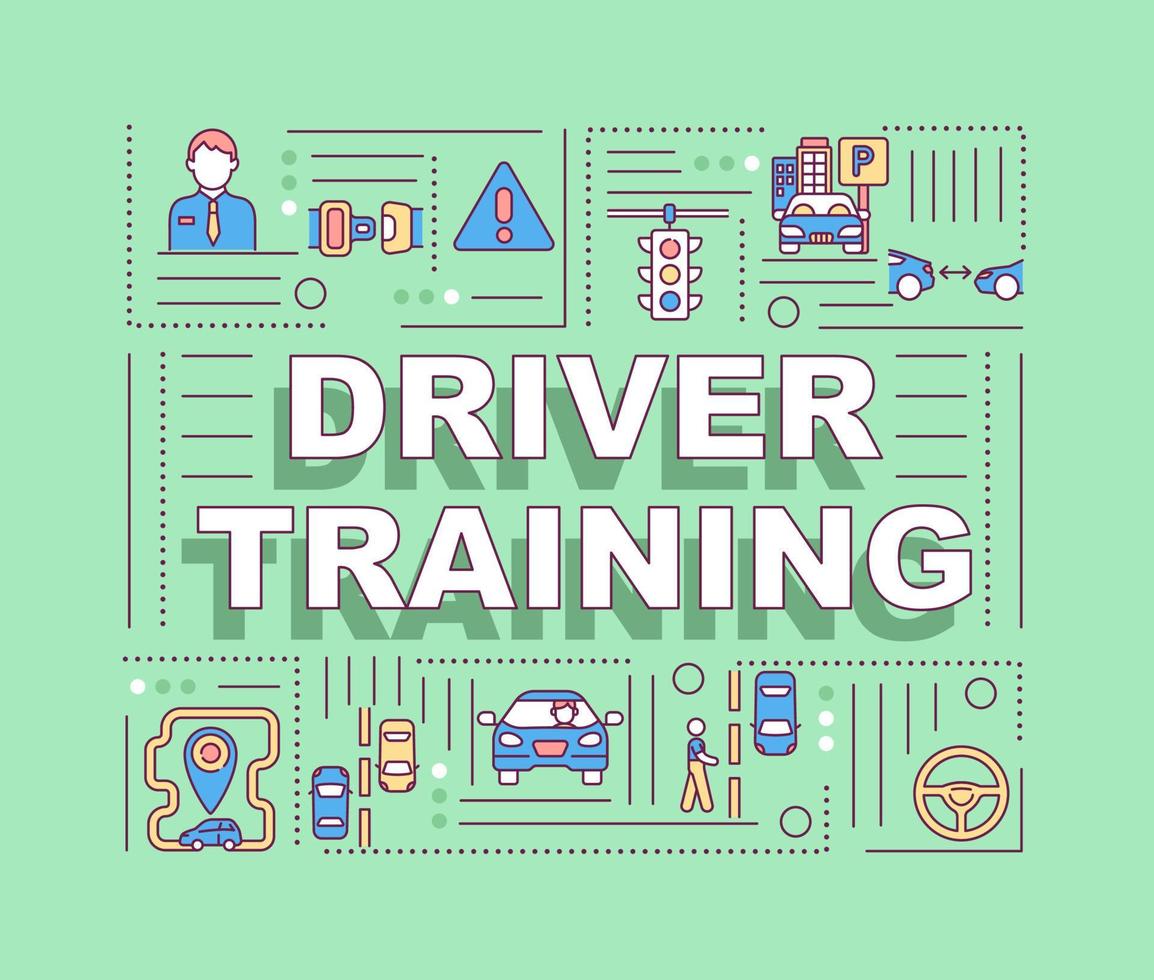 P

DRIVER
TRAINING