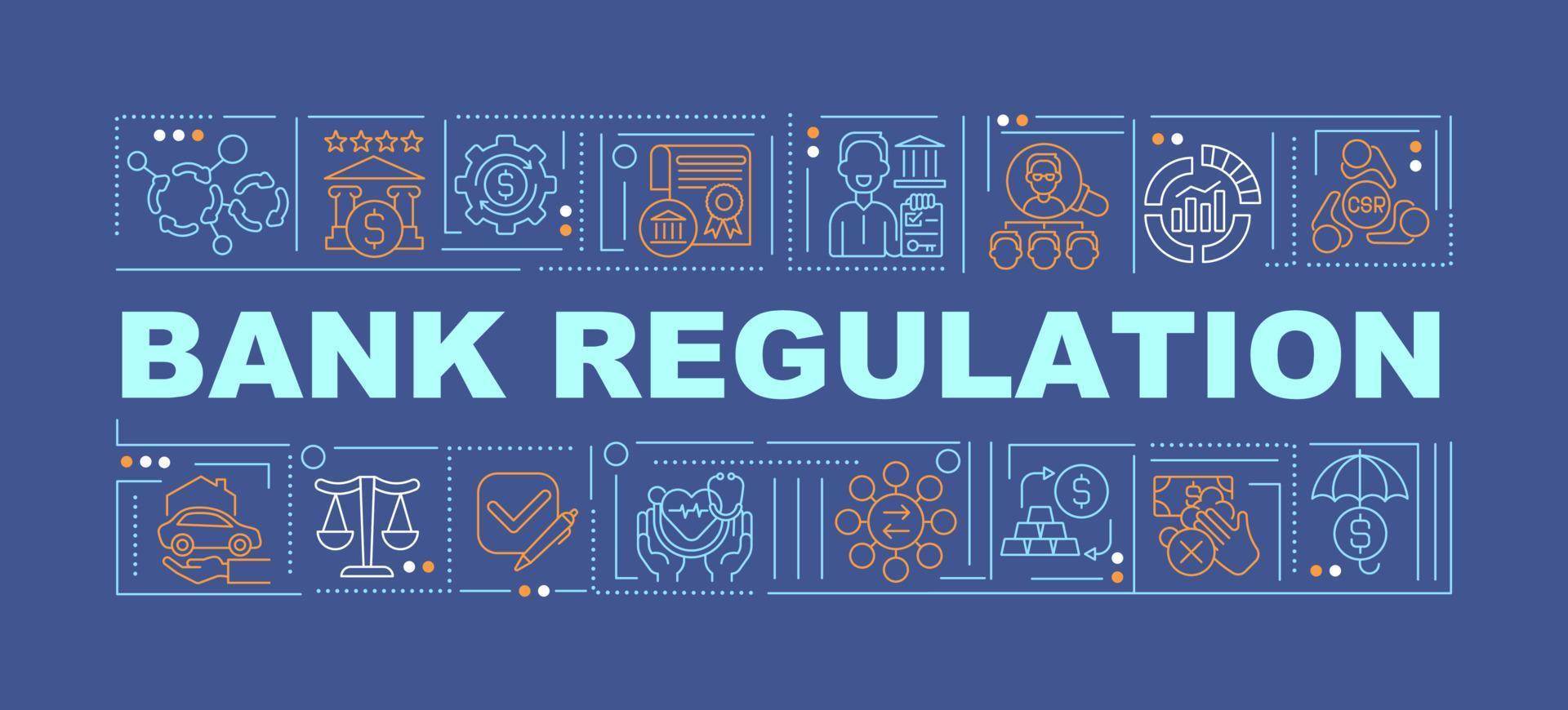 CSR

BANK REGULATION