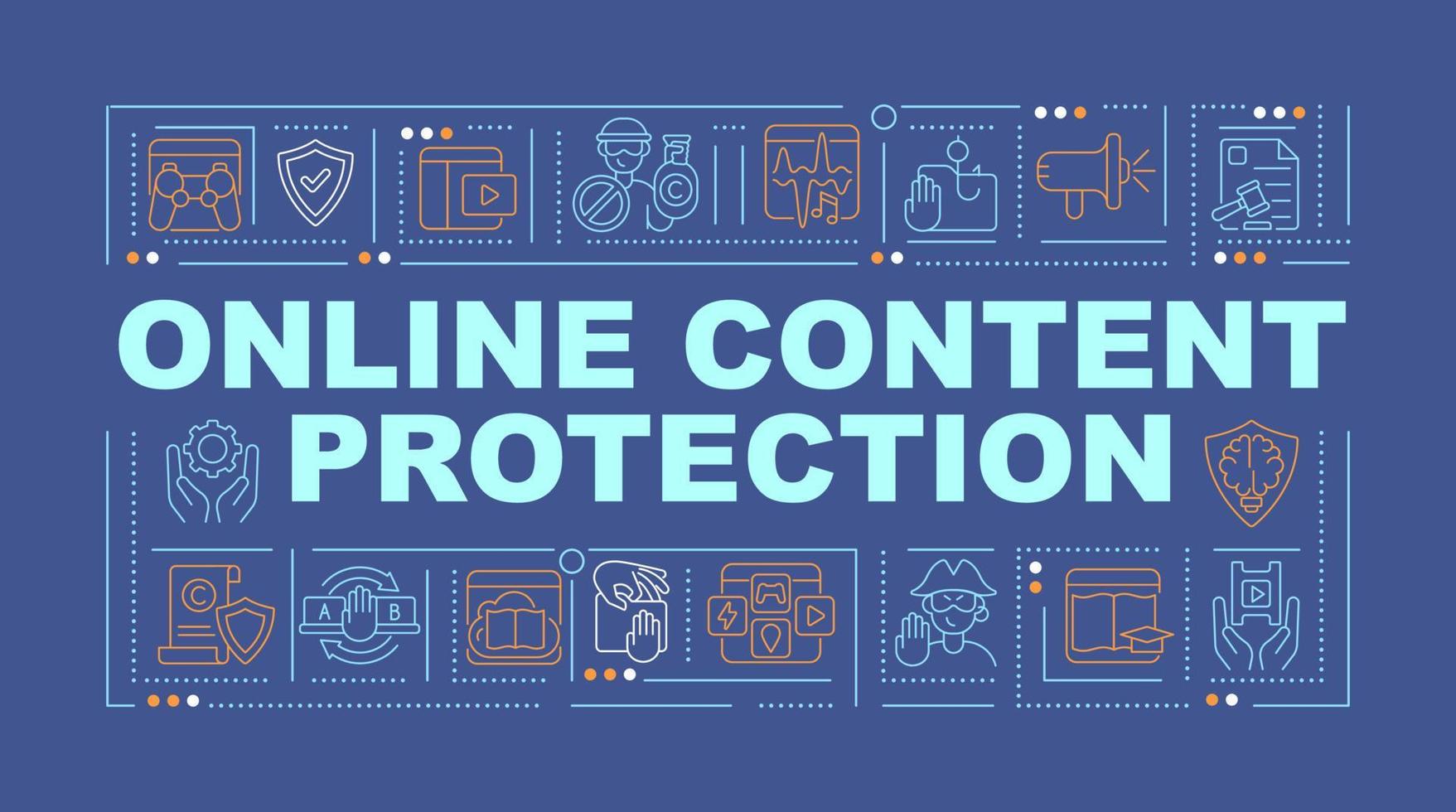 ONLINE CONTENT PROTECTION

A B