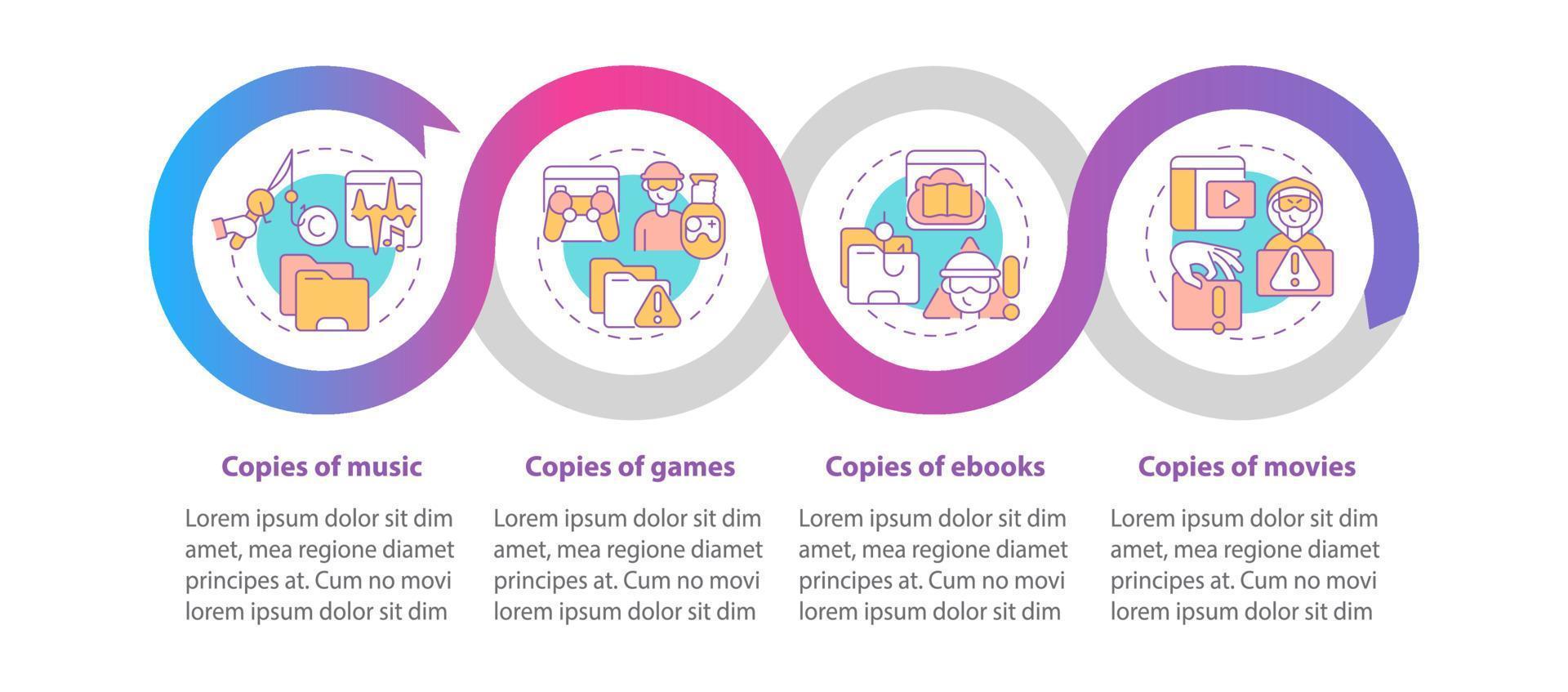 Copies of music

Lorem ipsum dolor sit dim amet, mea regione diamet principes at. Cum no movi lorem ipsum dolor sit dim

Copies of games

Lorem ipsum dolor sit dim amet, mea regione diamet principes at. Cum no movi lorem ipsum dolor sit dim

Copies of ebooks

Lorem ipsum dolor sit dim amet, mea regione diamet principes at. Cum no movi lorem ipsum dolor sit dim

Copies of movies

Lorem ipsum dolor sit dim amet, mea regione diamet principes at. Cum no movi lorem ipsum dolor sit dim