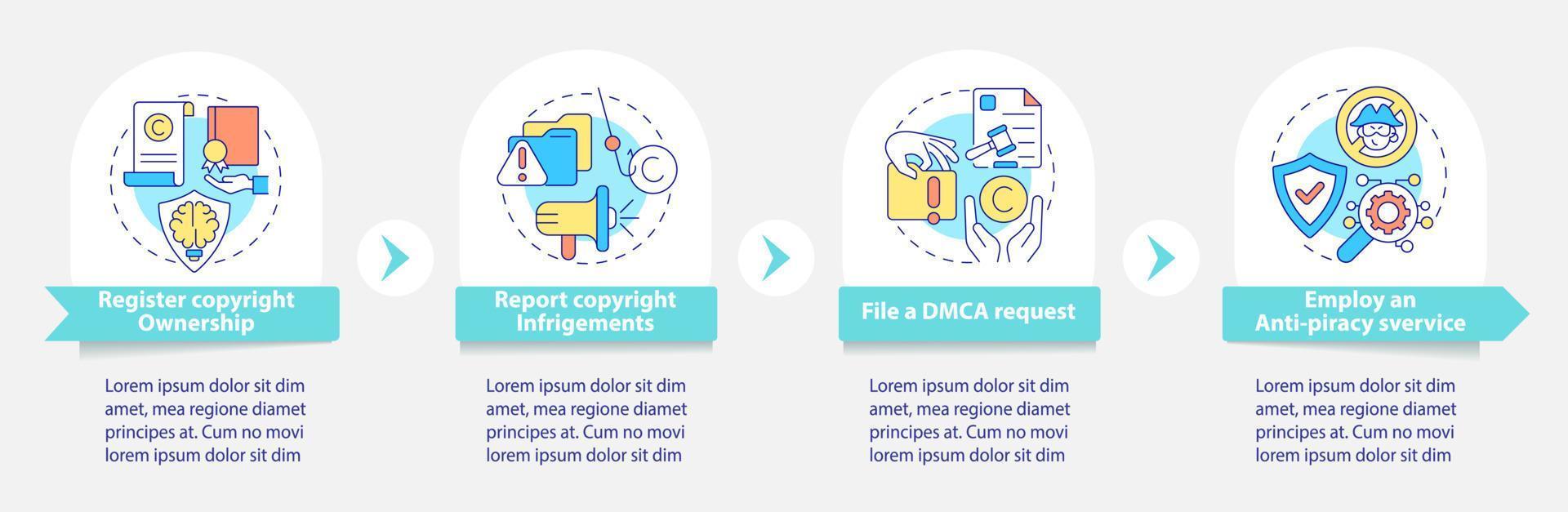 Register copyright Ownership

Lorem ipsum dolor sit dim amet, mea regione diamet principes at. Cum no movi lorem ipsum dolor sit dim

Report copyright Infrigements

Lorem ipsum dolor sit dim amet, mea regione diamet principes at. Cum no movi lorem ipsum dolor sit dim

File a DMCA request

Lorem ipsum dolor sit dim amet, mea regione diamet principes at. Cum no movi lorem ipsum dolor sit dim

Employ an Anti-piracy svervice

Lorem ipsum dolor sit dim amet, mea regione diamet principes at. Cum no movi lorem ipsum dolor sit dim