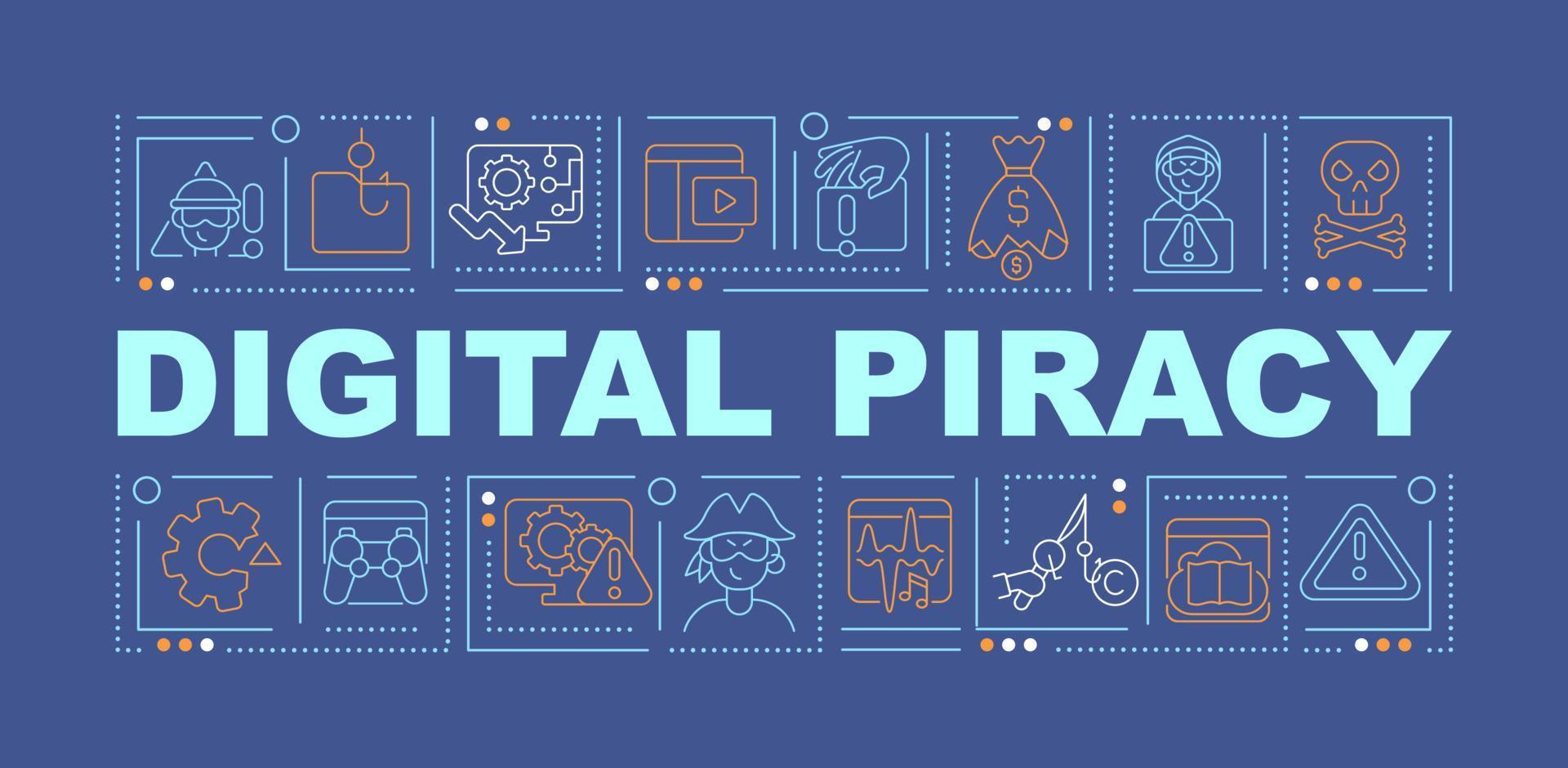 DIGITAL PIRACY