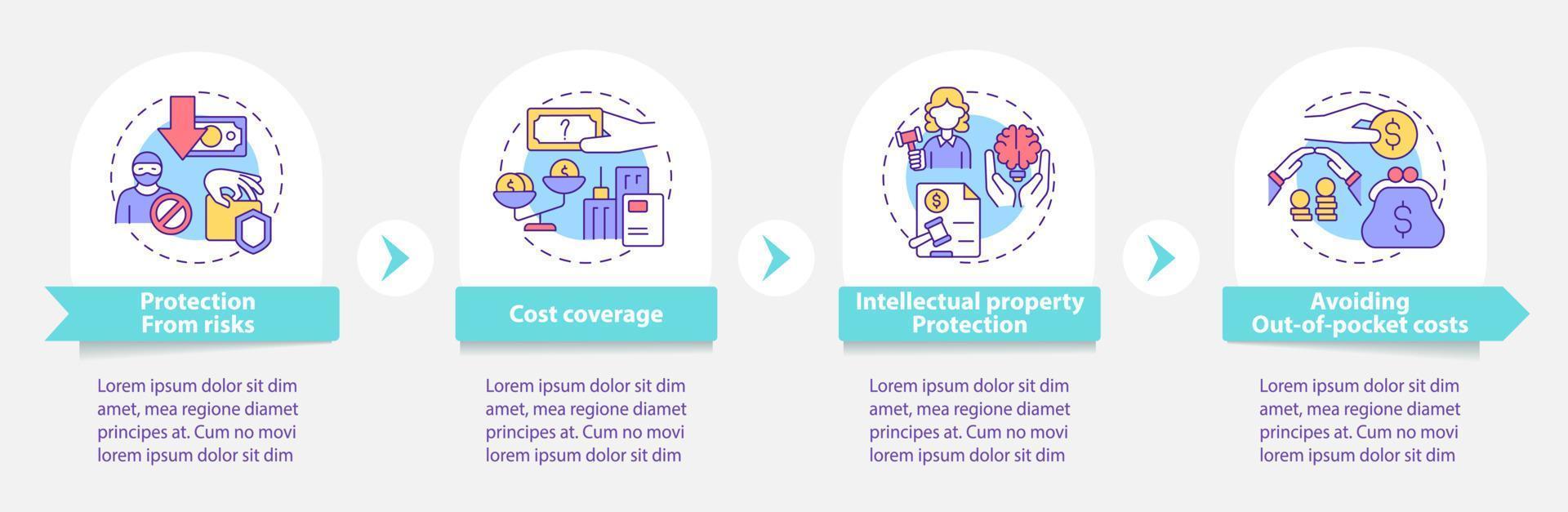 Protection From risks

Lorem ipsum dolor sit dim amet, mea regione diamet principes at. Cum no movi lorem ipsum dolor sit dim

Cost coverage

Lorem ipsum dolor sit dim amet, mea regione diamet principes at. Cum no movi lorem ipsum dolor sit dim

Intellectual property Protection

Lorem ipsum dolor sit dim amet, mea regione diamet principes at. Cum no movi lorem ipsum dolor sit dim

Avoiding Out-of-pocket costs

Lorem ipsum dolor sit dim amet, mea regione diamet principes at. Cum no movi lorem ipsum dolor sit dim