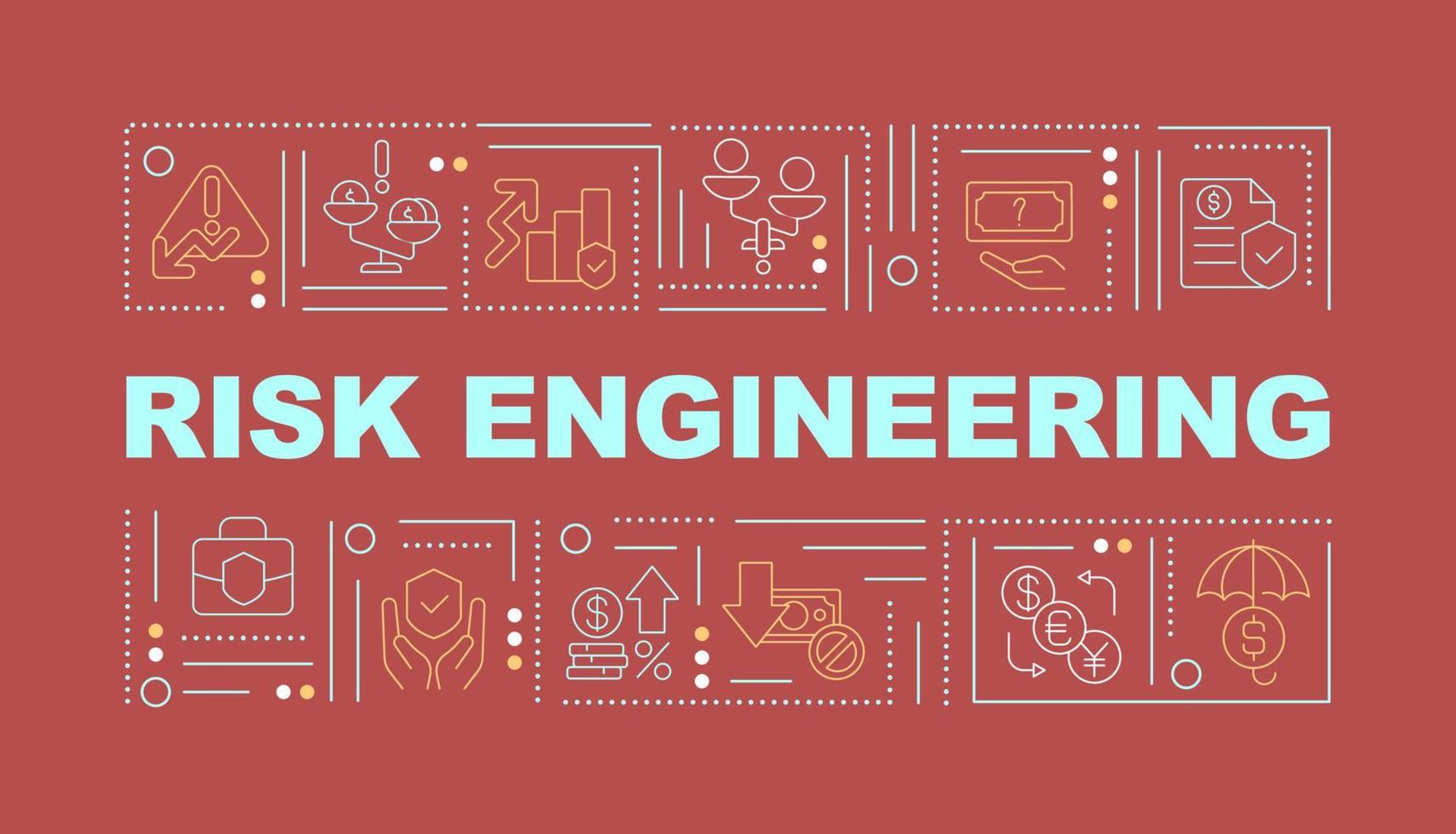 RISK ENGINEERING