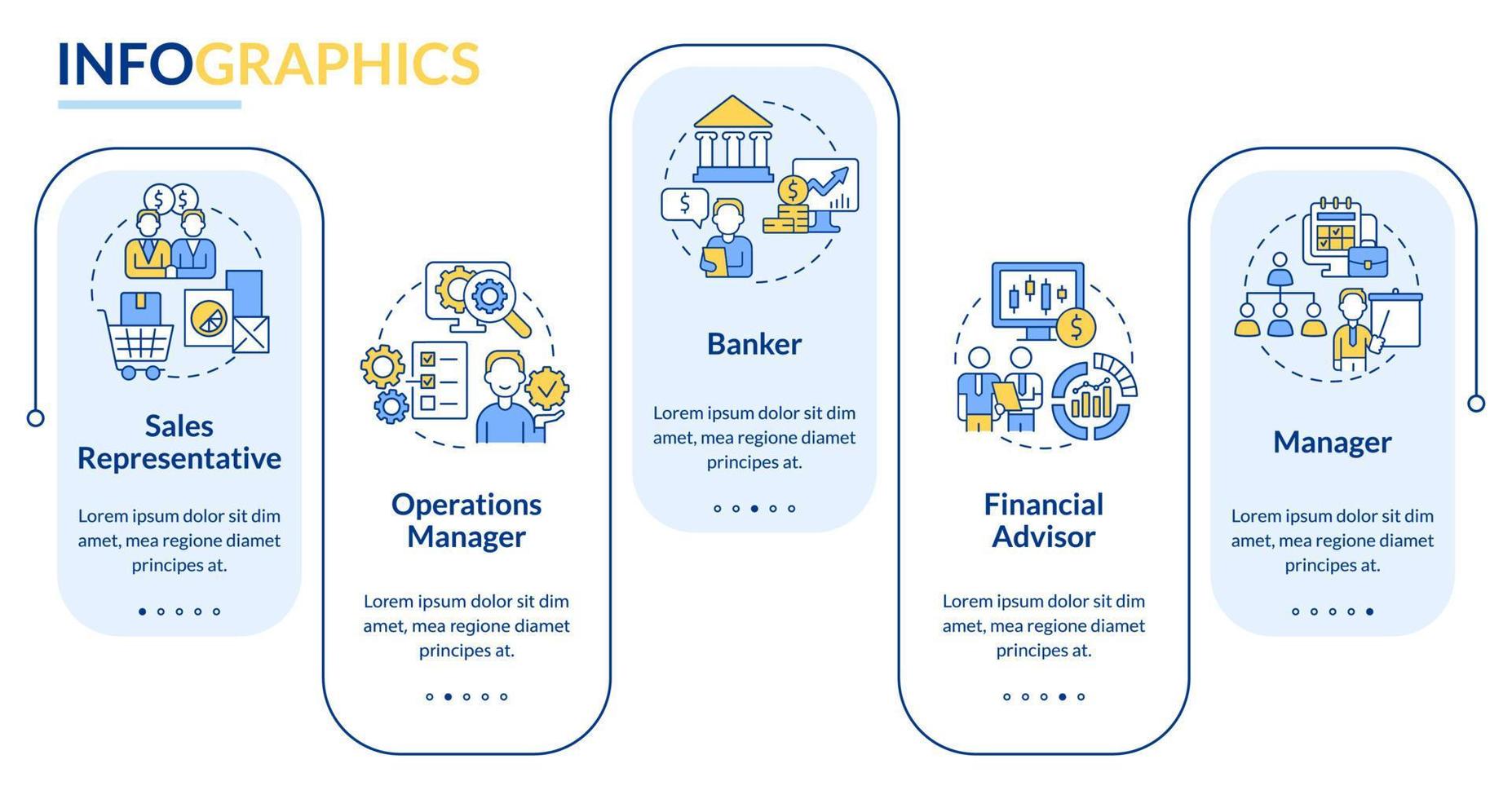 INFOGRAPHICS

Sales Representative

Lorem ipsum dolor sit dim amet, mea regione diamet principes at.

Operations Manager

Lorem ipsum dolor sit dim amet, mea regione diamet principes at.

Banker

Lorem ipsum dolor sit dim amet, mea regione diamet principes at.

Financial Advisor

Lorem ipsum dolor sit dim amet, mea regione diamet principes at.

Manager

Lorem ipsum dolor sit dim amet, mea regione diamet principes at.