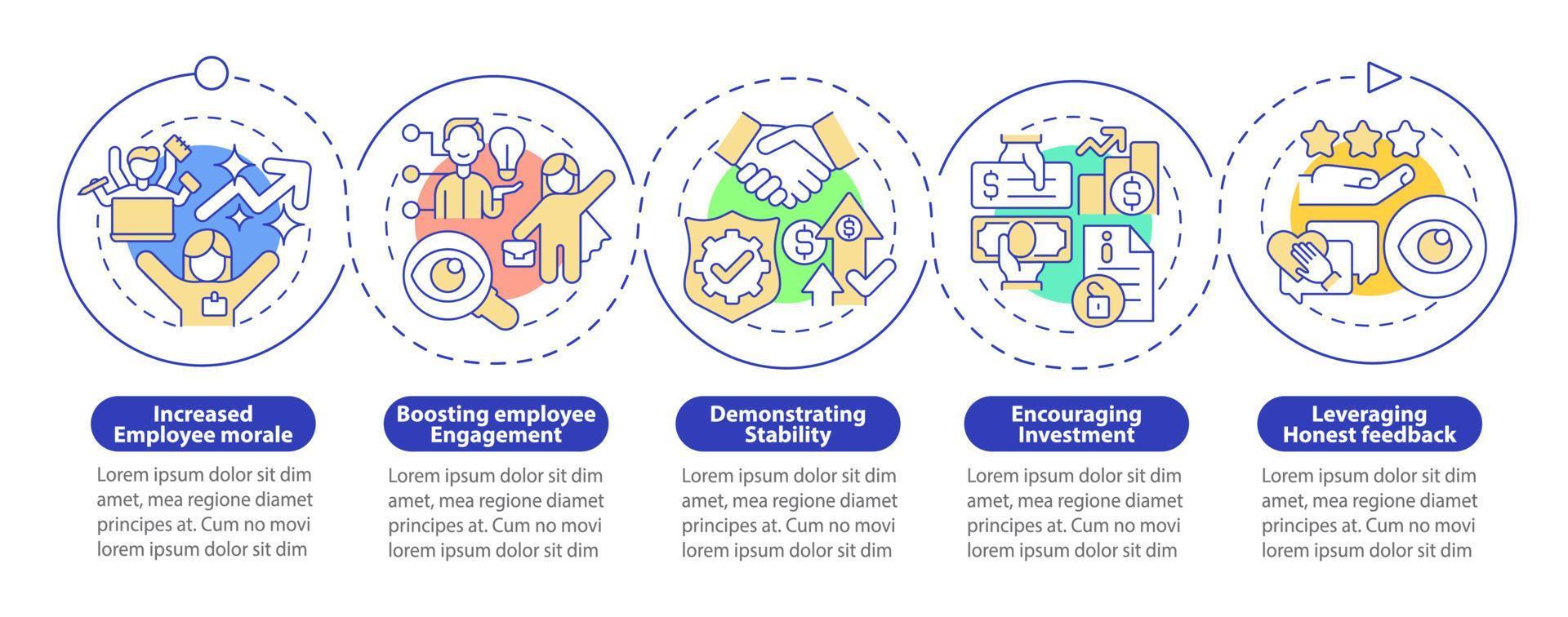 Increased Employee morale

Lorem ipsum dolor sit dim amet, mea regione diamet principes at. Cum no movi lorem ipsum dolor sit dim

Boosting employee Engagement

Lorem ipsum dolor sit dim amet, mea regione diamet principes at. Cum no movi lorem ipsum dolor sit dim

Demonstrating Stability

Lorem ipsum dolor sit dim amet, mea regione diamet principes at. Cum no movi lorem ipsum dolor sit dim

Encouraging Investment

Lorem ipsum dolor sit dim amet, mea regione diamet principes at. Cum no movi lorem ipsum dolor sit dim

Leveraging Honest feedback

Lorem ipsum dolor sit dim amet, mea regione diamet principes at. Cum no movi lorem ipsum dolor sit dim