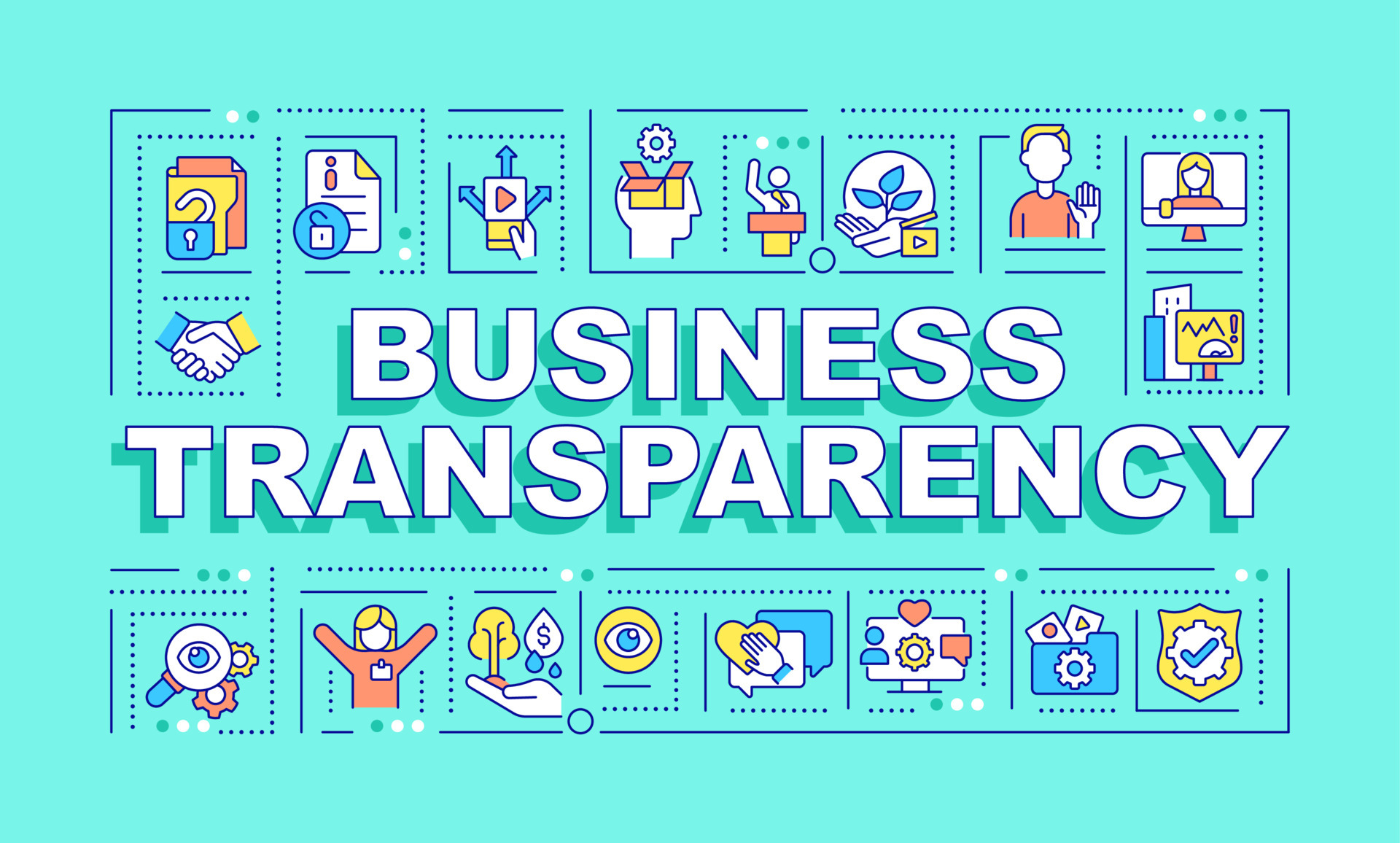 BUSINESS TRANSPARENCY