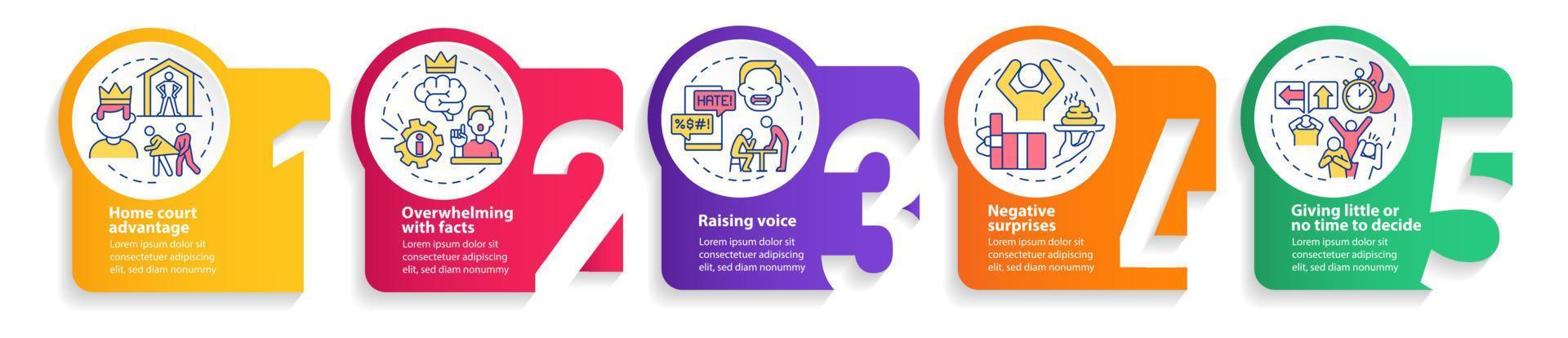 1

Home court advantage

Lorem ipsum dolor sit consectetuer adipiscing elit, sed diam nonummy

2

Overwhelming with facts

Lorem ipsum dolor sit consectetuer adipiscing elit, sed diam nonummy

HATE!

%$#!

3

Raising voice

Lorem ipsum dolor sit consectetuer adipiscing elit, sed diam nonummy

4

Negative surprises

Lorem ipsum dolor sit consectetuer adipiscing elit, sed diam nonummy

5

Giving little or no time to decide

Lorem ipsum dolor sit consectetuer adipiscing elit, sed diam nonummy