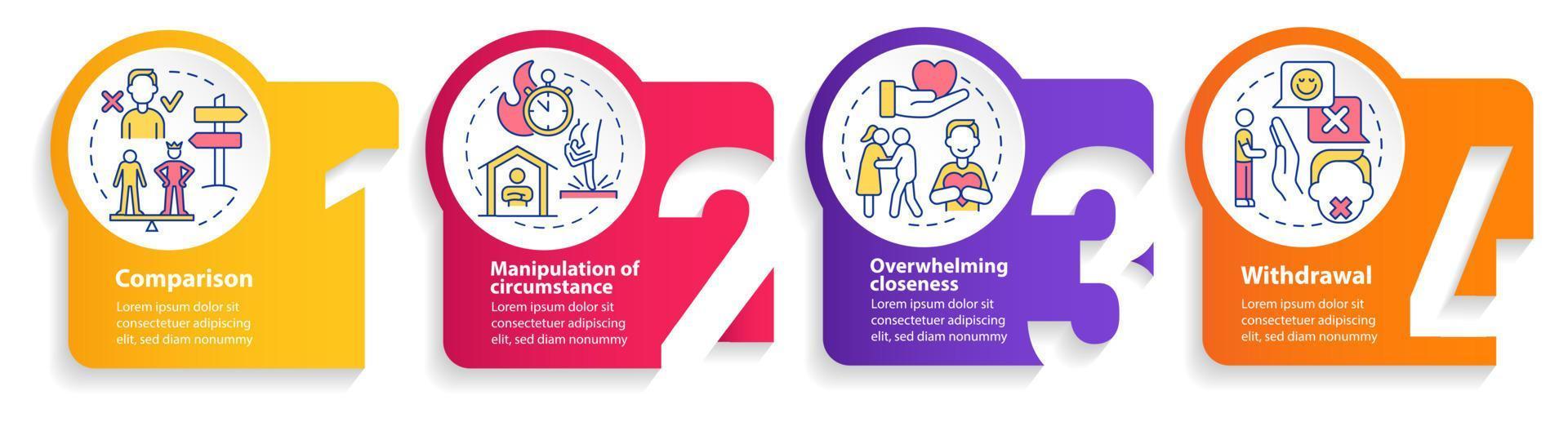 1

Comparison

Lorem ipsum dolor sit consectetuer adipiscing elit, sed diam nonummy

2

Manipulation of circumstance

Lorem ipsum dolor sit consectetuer adipiscing elit, sed diam nonummy

3

Overwhelming closeness

Lorem ipsum dolor sit consectetuer adipiscing elit, sed diam nonummy

4

Withdrawal

Lorem ipsum dolor sit consectetuer adipiscing elit, sed diam nonummy