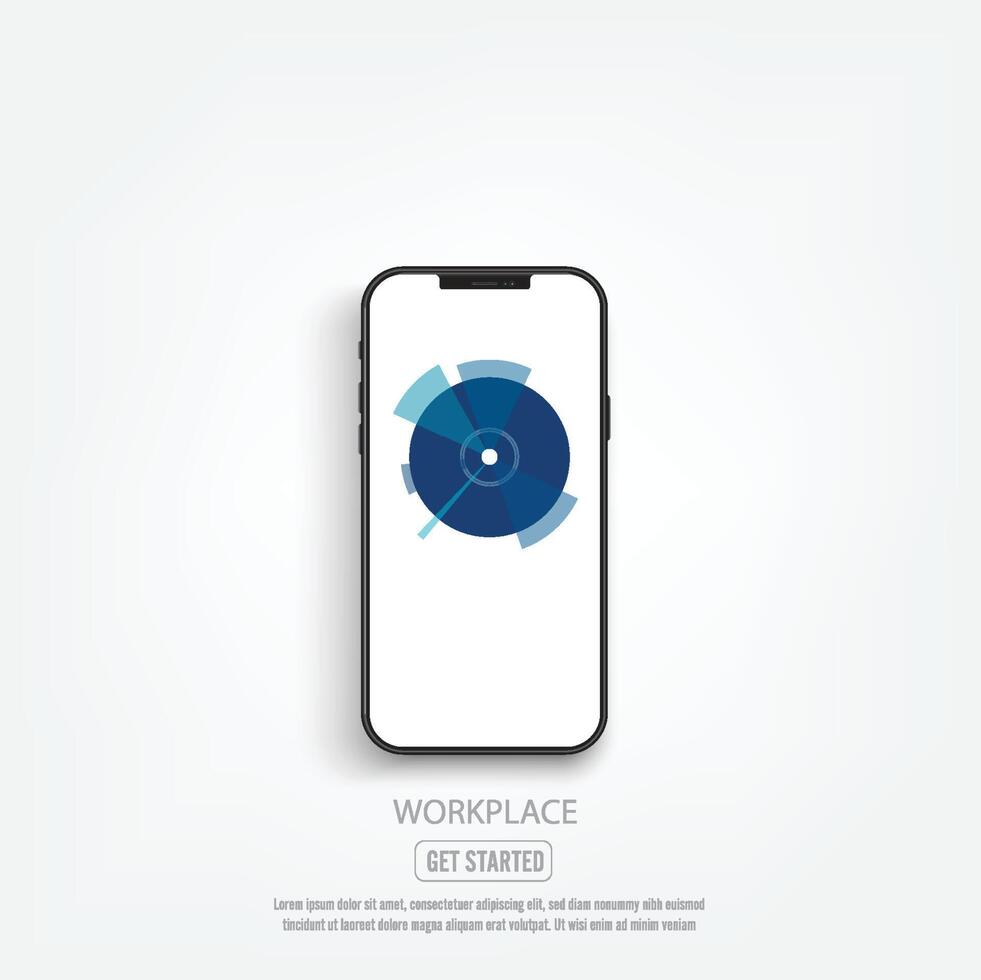 WORKPLACE

GET STARTED

Lorem ipsum dolor sit amet, consectetuer adipiscing elit, sed diam nonummy nibh euismod tincidunt ut laoreet dolore magna aliquam erat volutpat. Ut wisi enim ad minim veniam