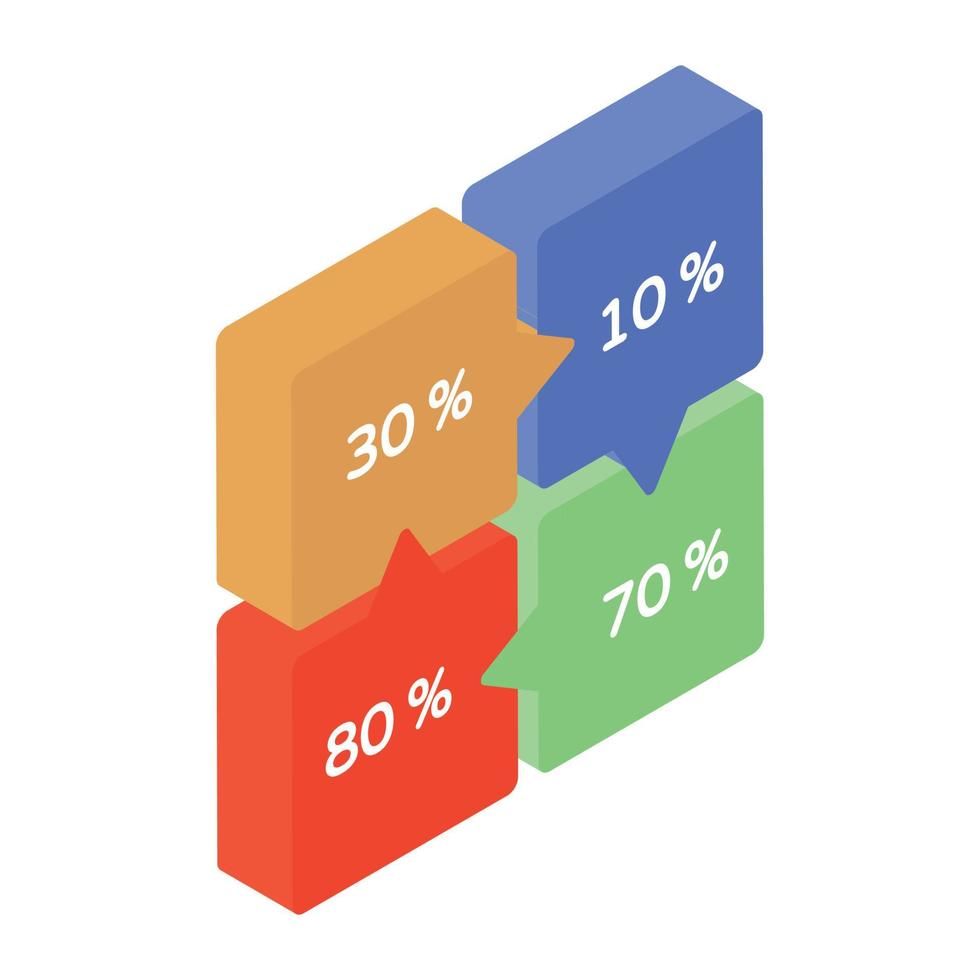 10 %

30 %

70 %

80 %