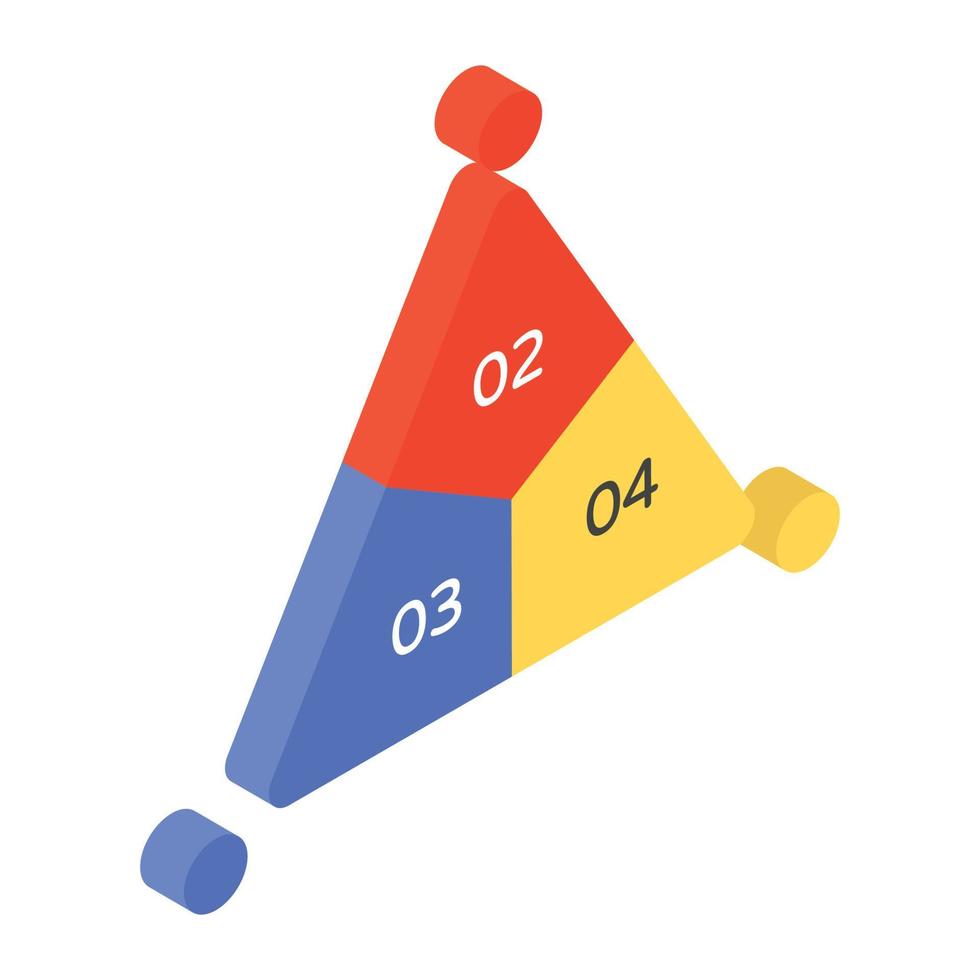 02
04
03