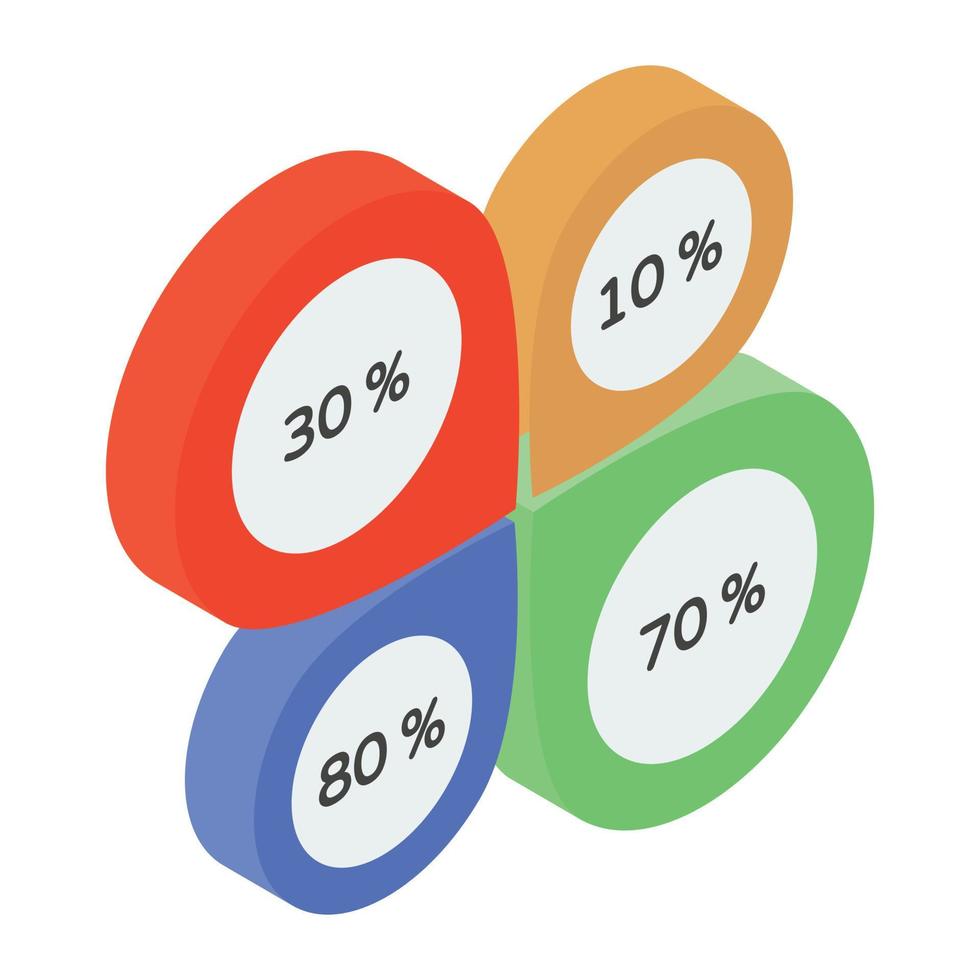 10 %
30 %
70 %
80 %