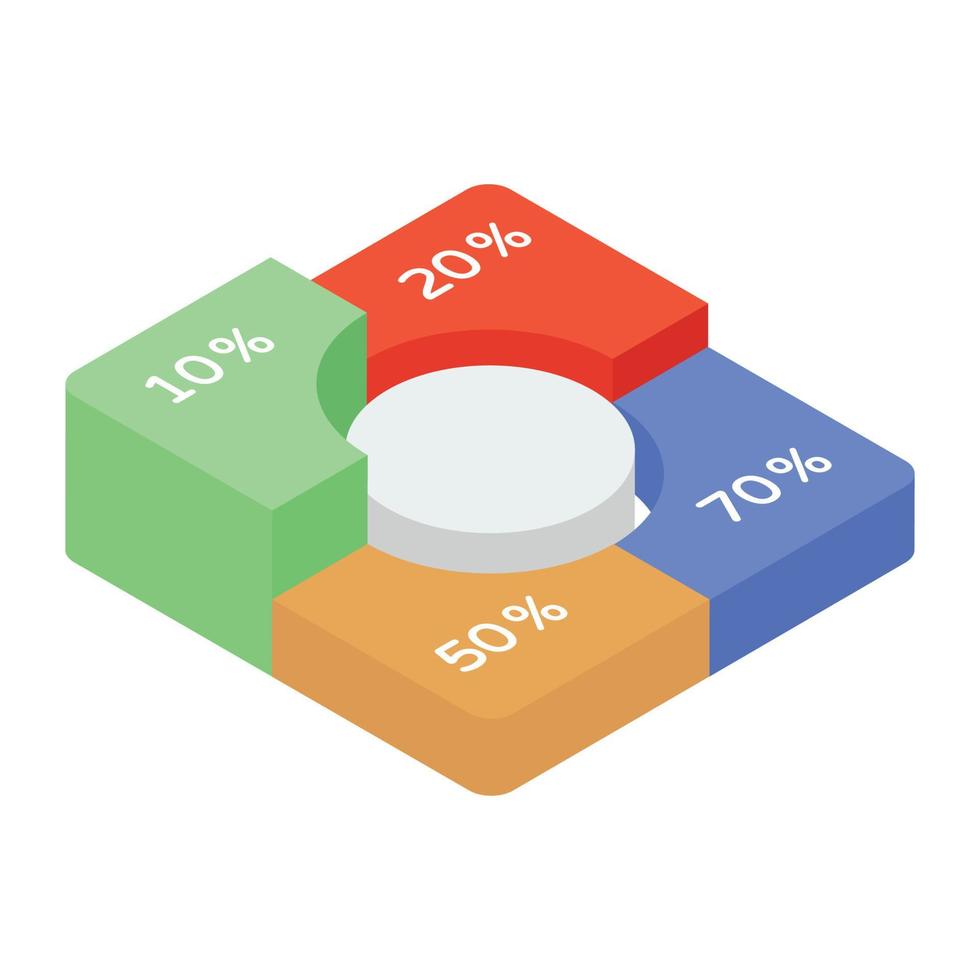 20%
10%
70%
50%