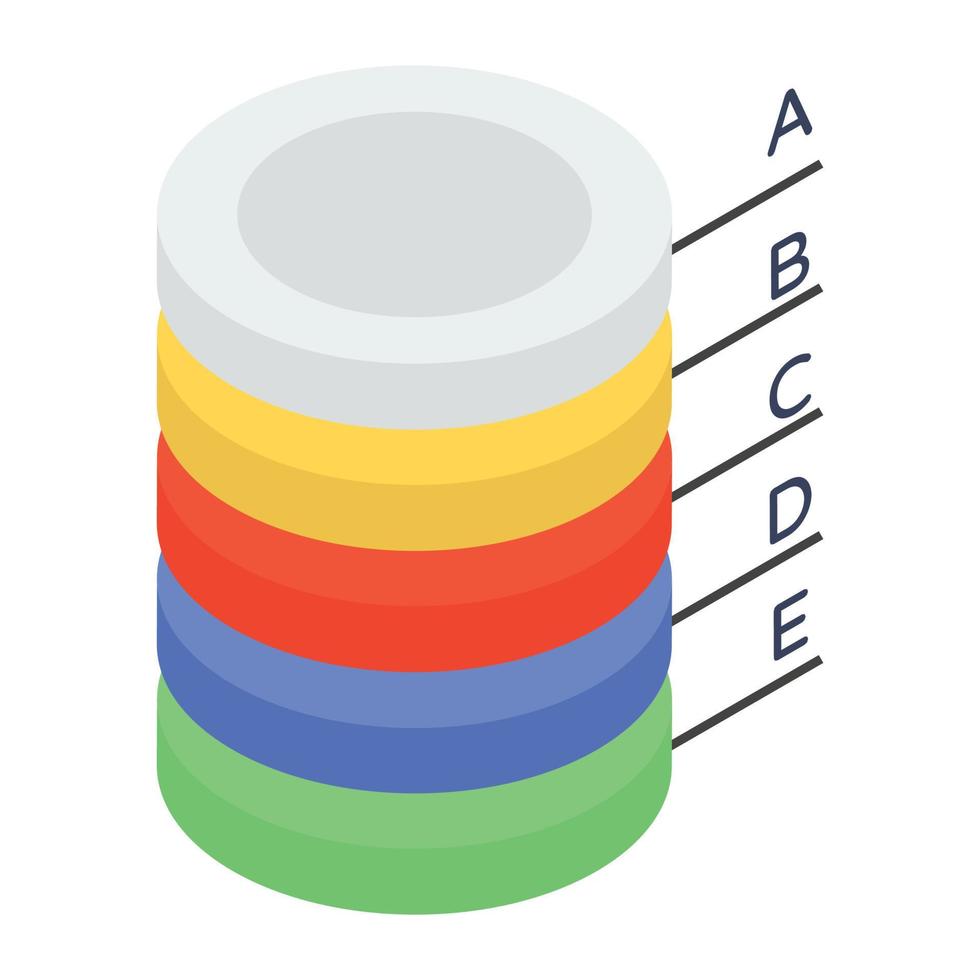 A
B
C
D
E